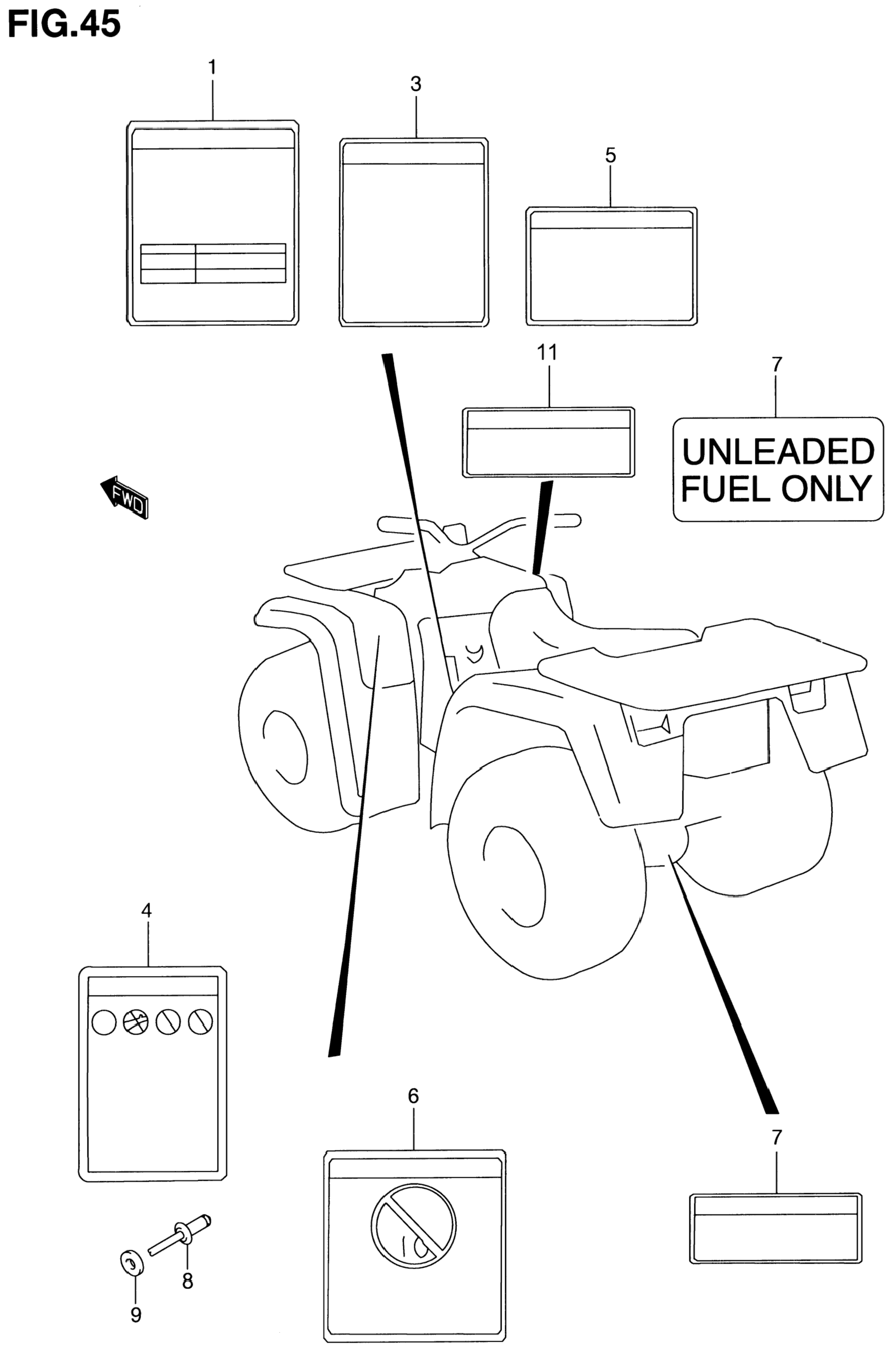 FIG.45

1

3

5

11

7

UNLEADED FUEL ONLY

FWD

4

6

7

8

9