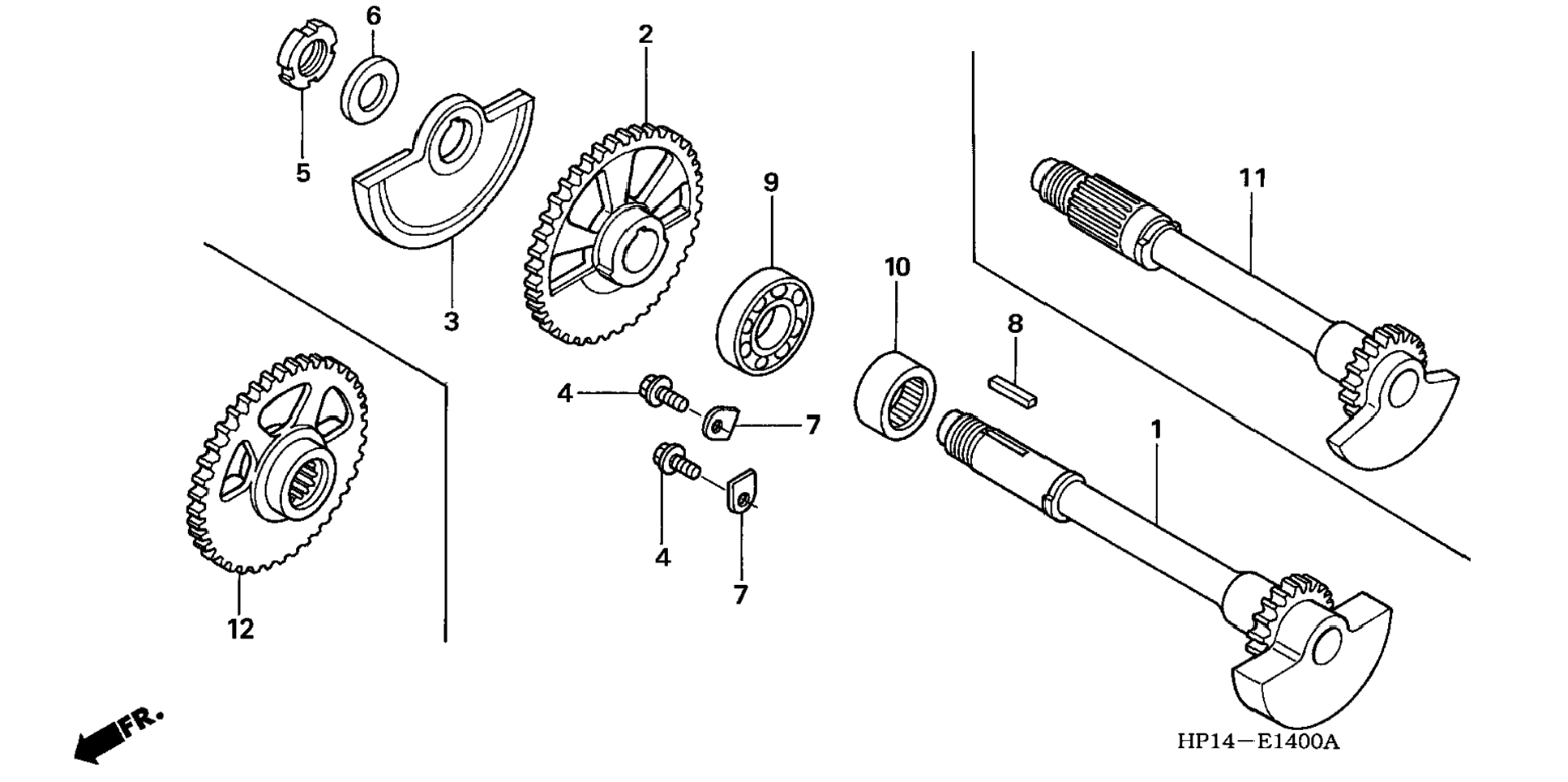 6
2
5
9
11
3
10
8
4
7
1
4
7
12
FR.
HP14—E1400A