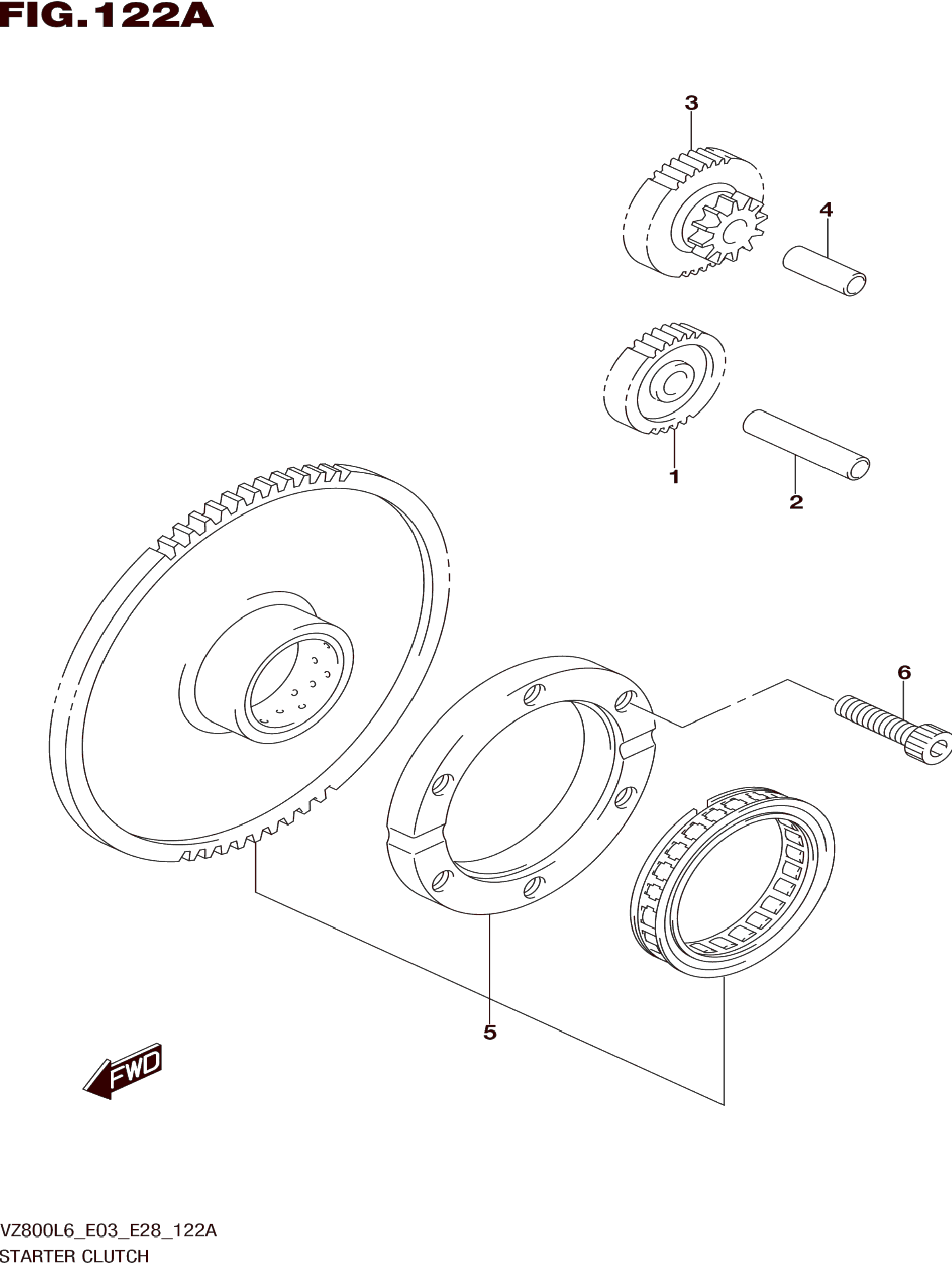 FIG.122A

3

4

1

2

6

5

FWD

VZ800L6_E03_E28_122A
STARTER CLUTCH