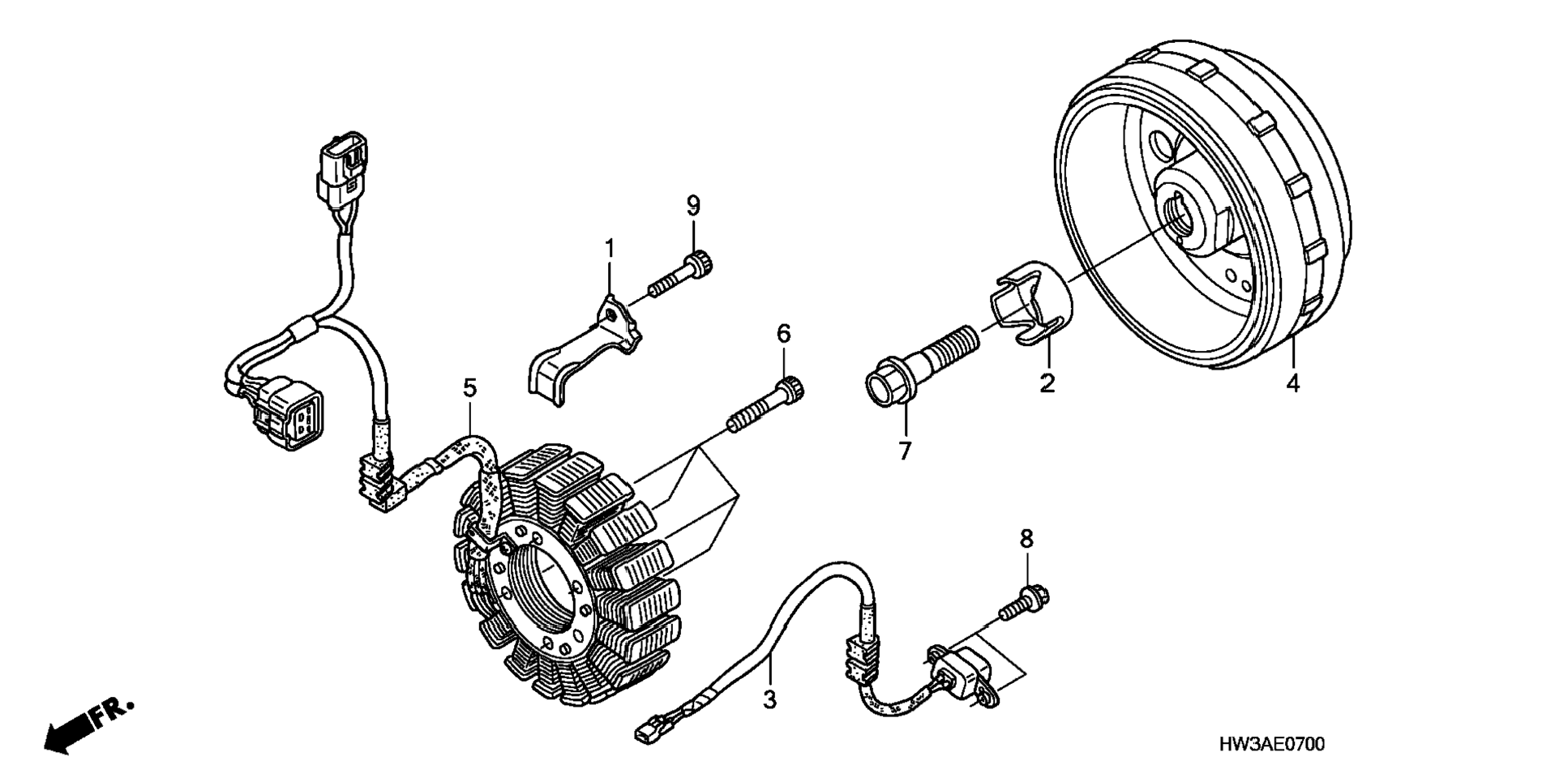 9
1
6
5
2
4
7
8
3
FR.
HW3AE0700