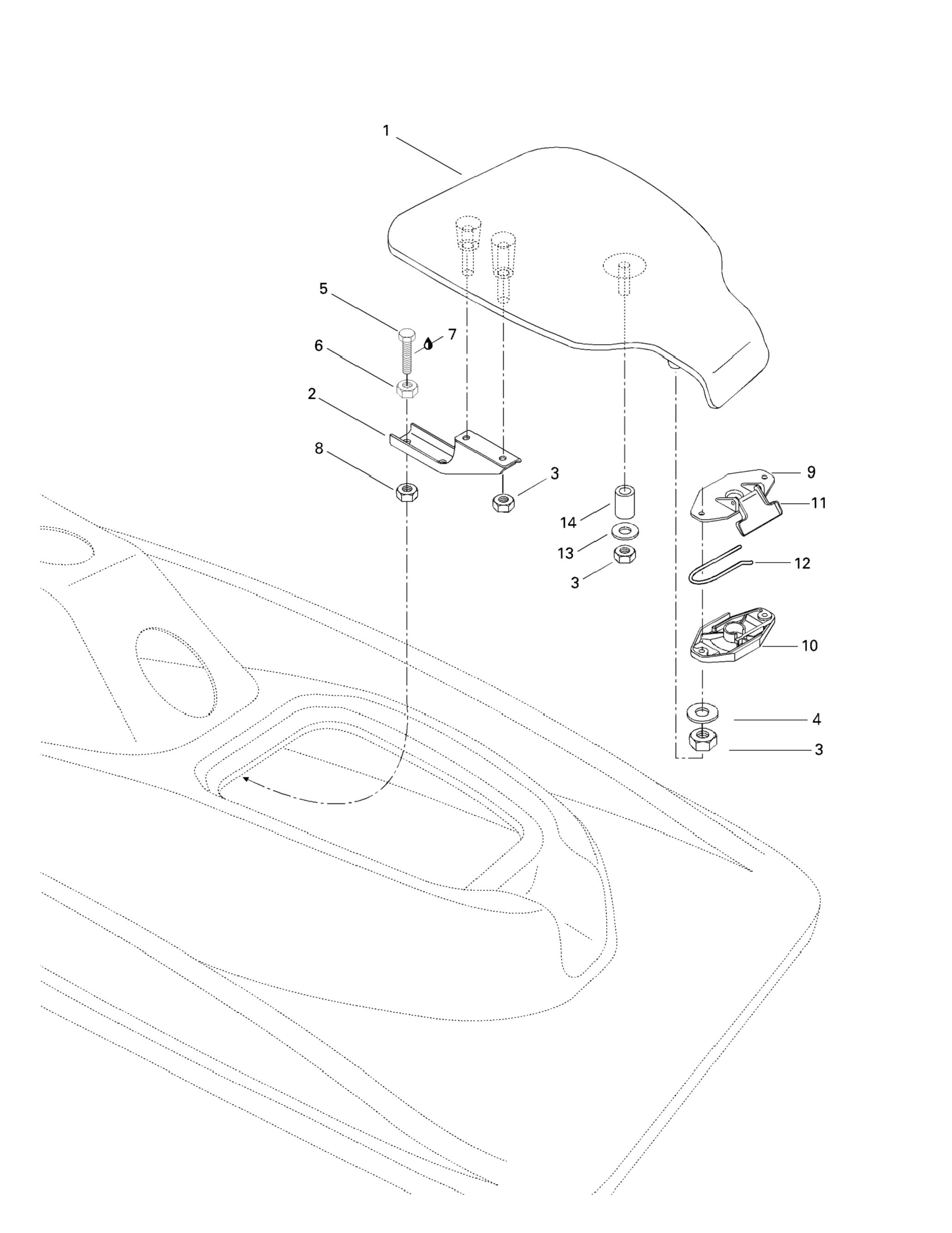 1
5
7
6
2
8
3
9
11
14
13
3
12
10
4
3