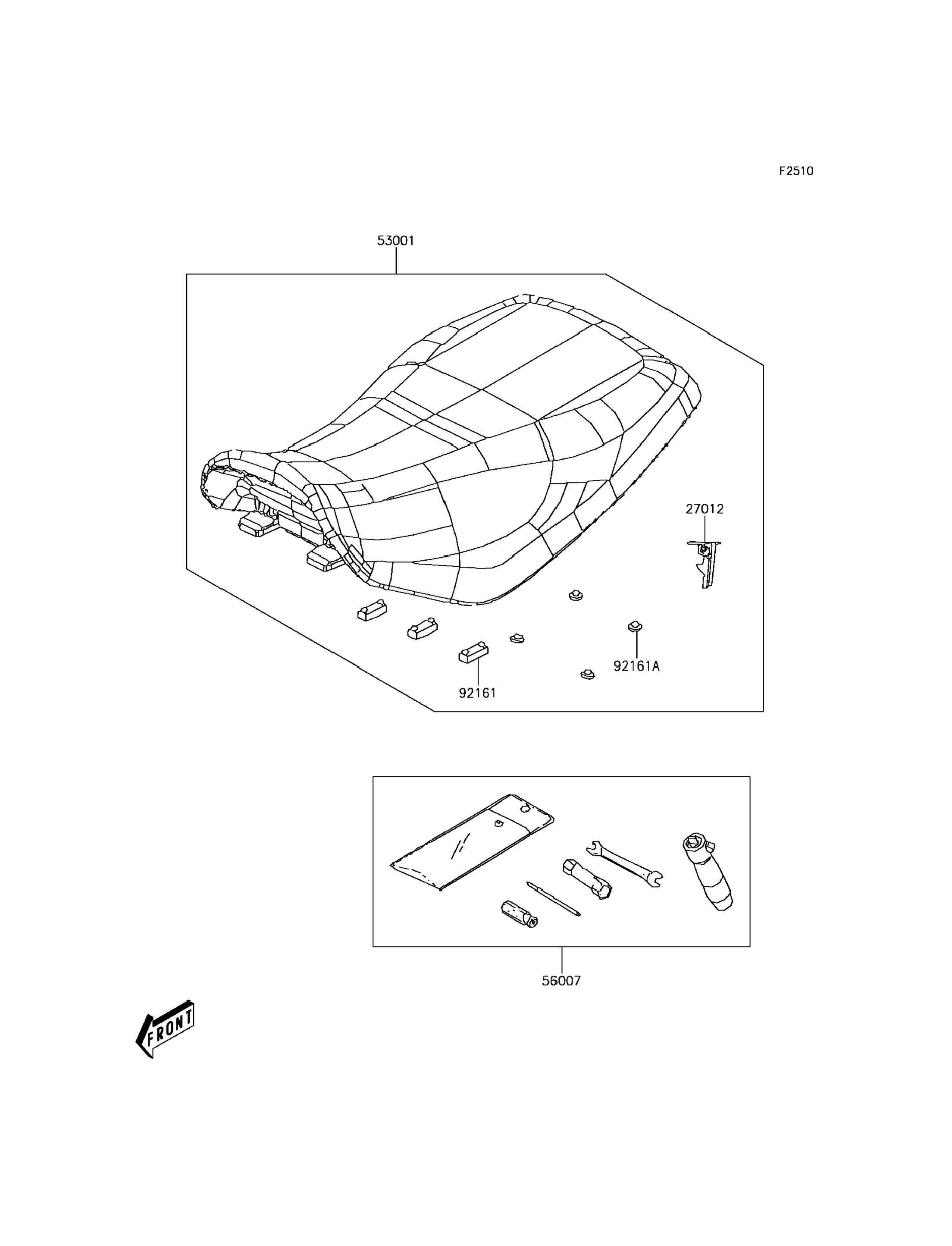 F2510

53001

27012

92161A

92161

56007

FRONT