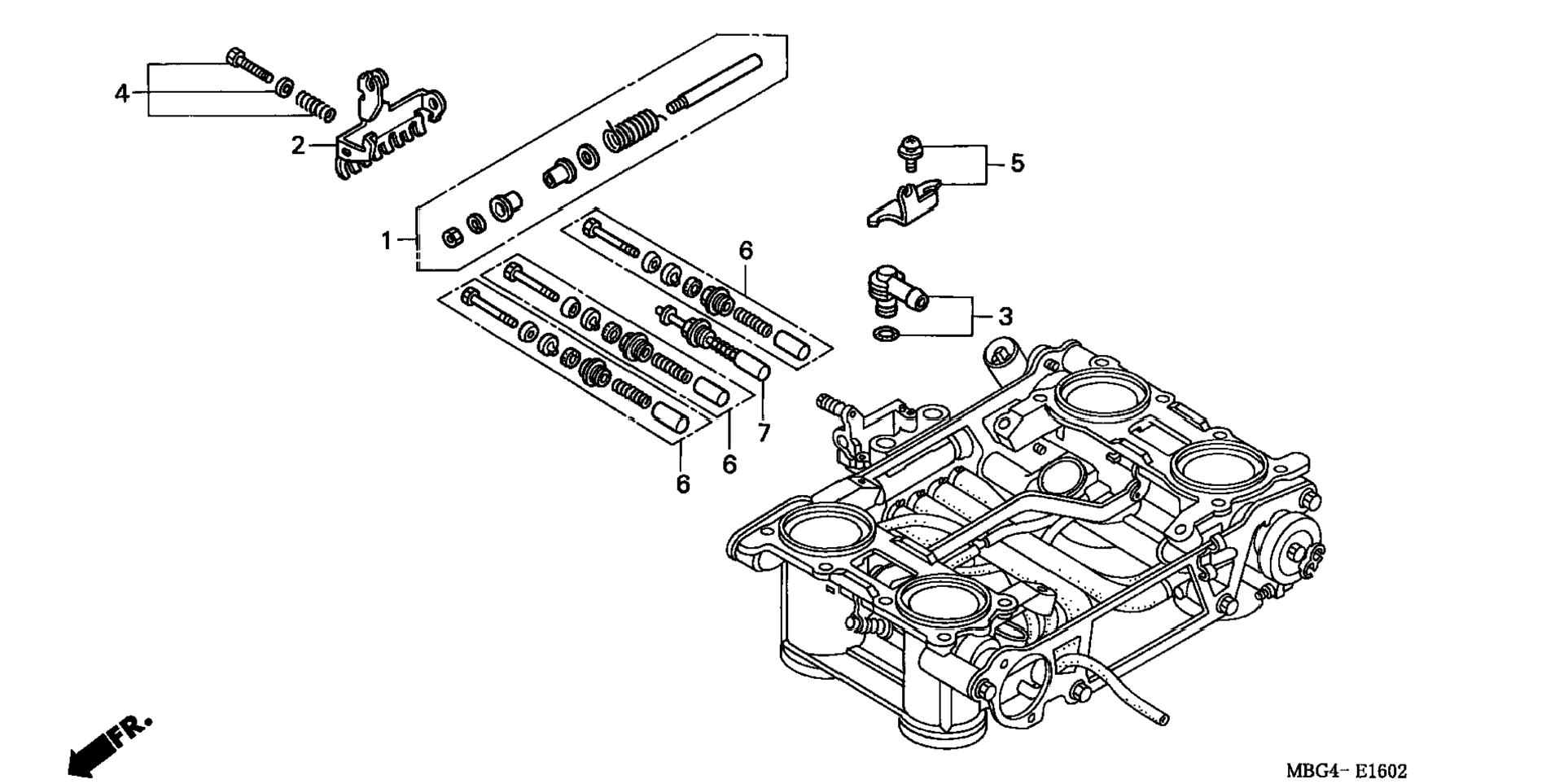 4
2
1
5
6
3
7
6
6
FR.
MBG4– E1602