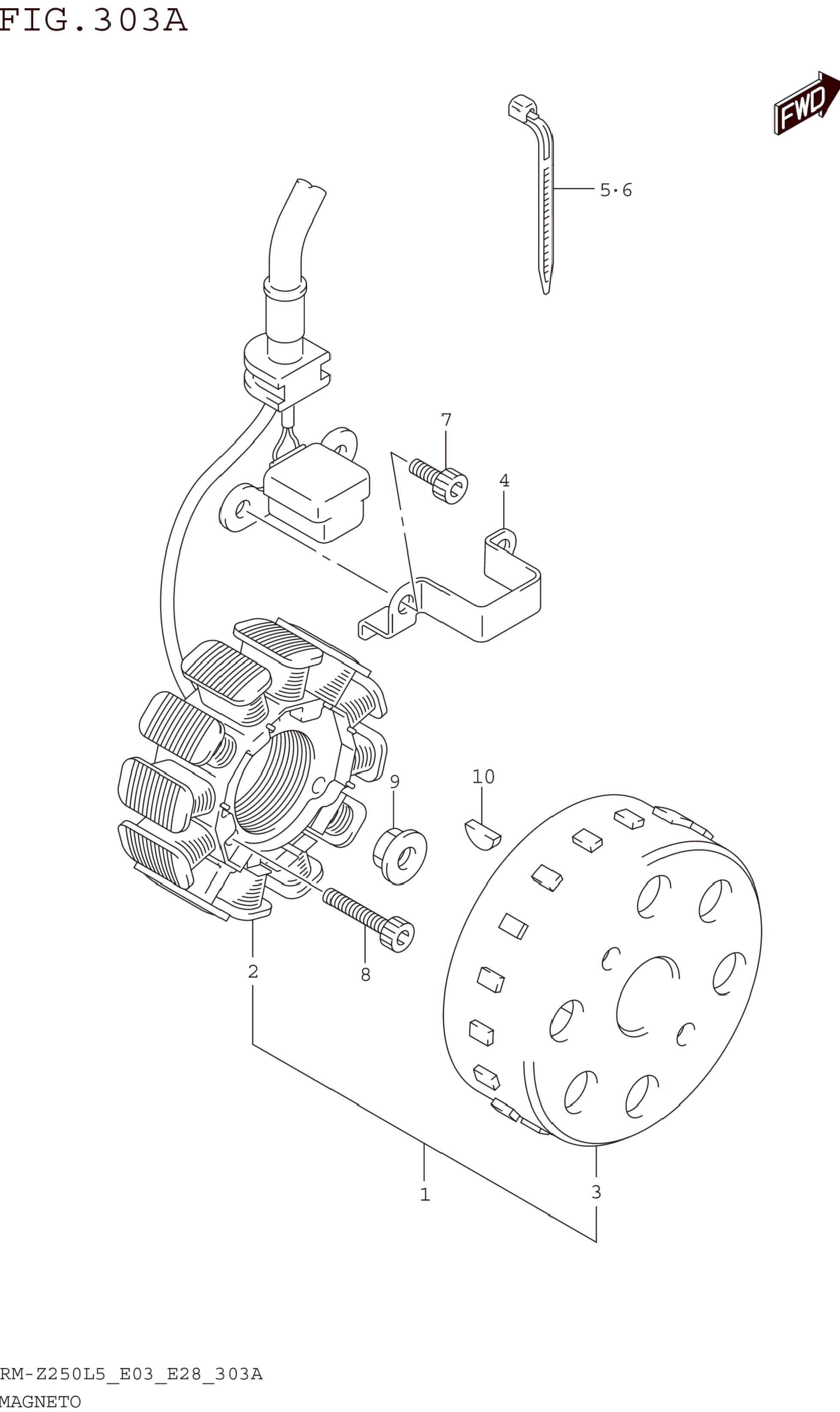 FIG.303A

FWD

5·6

7

4

9

10

2

8

1

3

RM-Z250L5_E03_E28_303A
MAGNETO