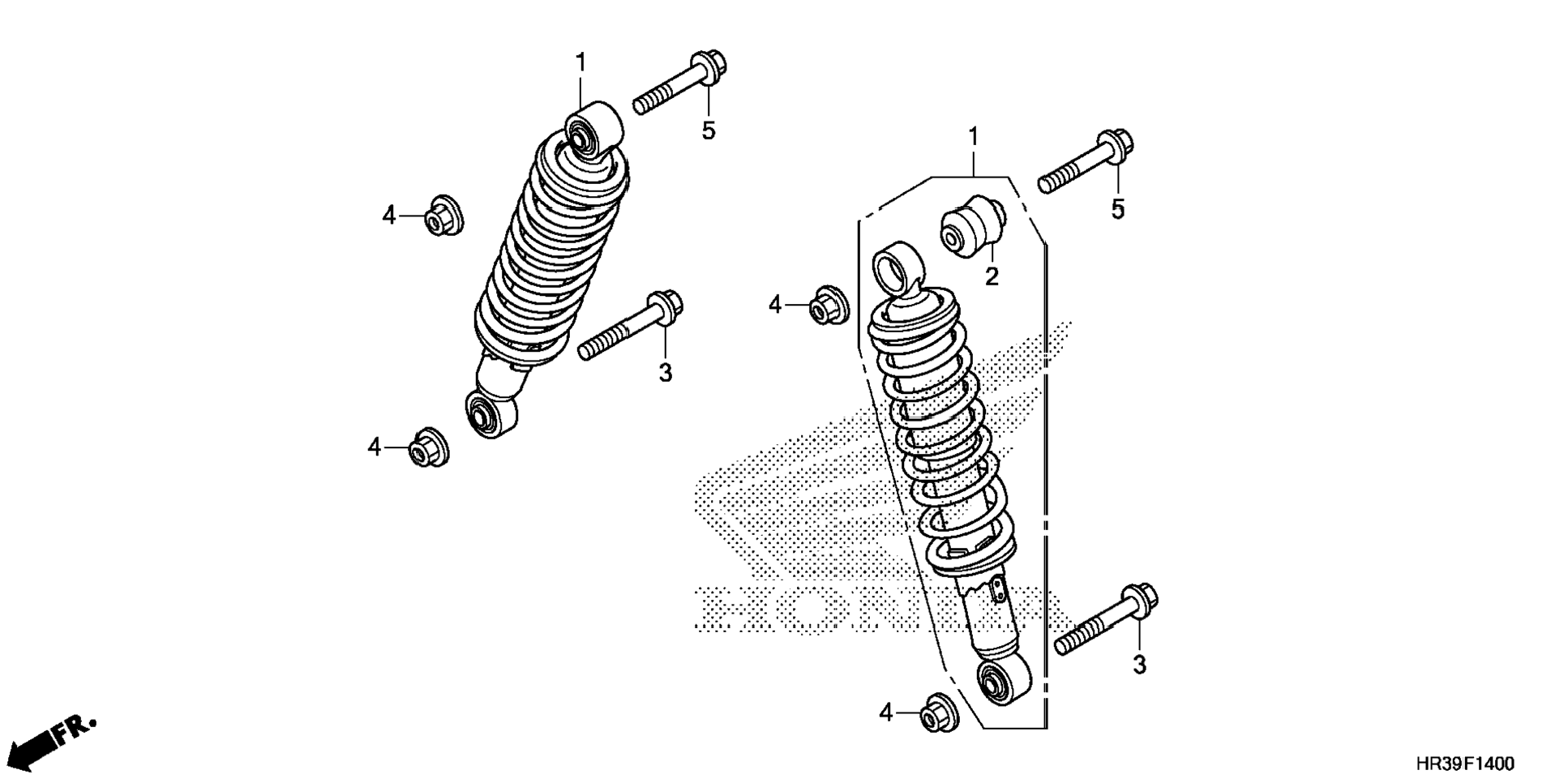 1
5
4
3
4
1
5
2
4
HONDA
3
4
FR.
HR39F1400