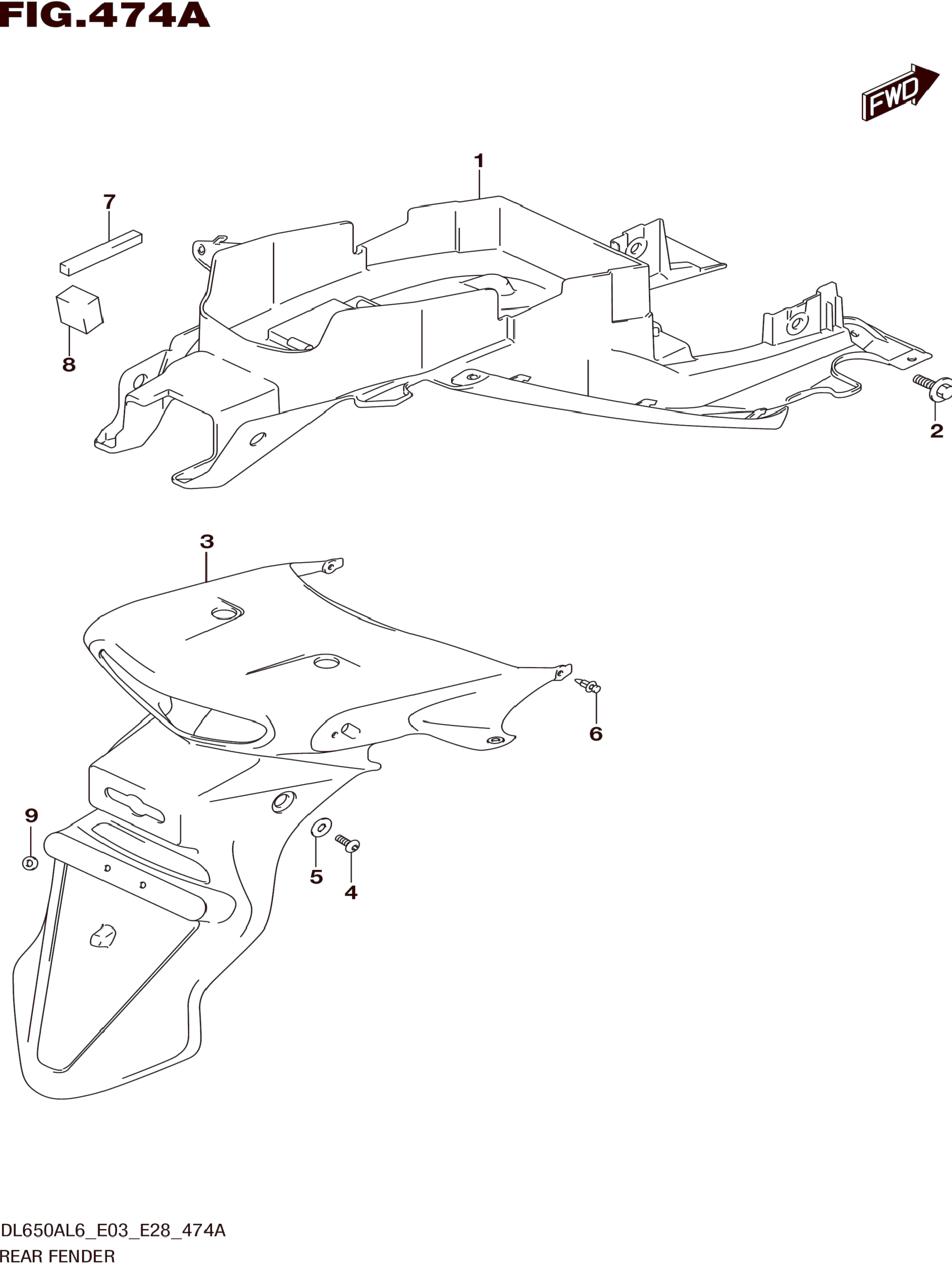 FIG.474A

FWD

1

7

8

2

3

6

9

5

4

DL650AL6_E03_E28_474A

REAR FENDER