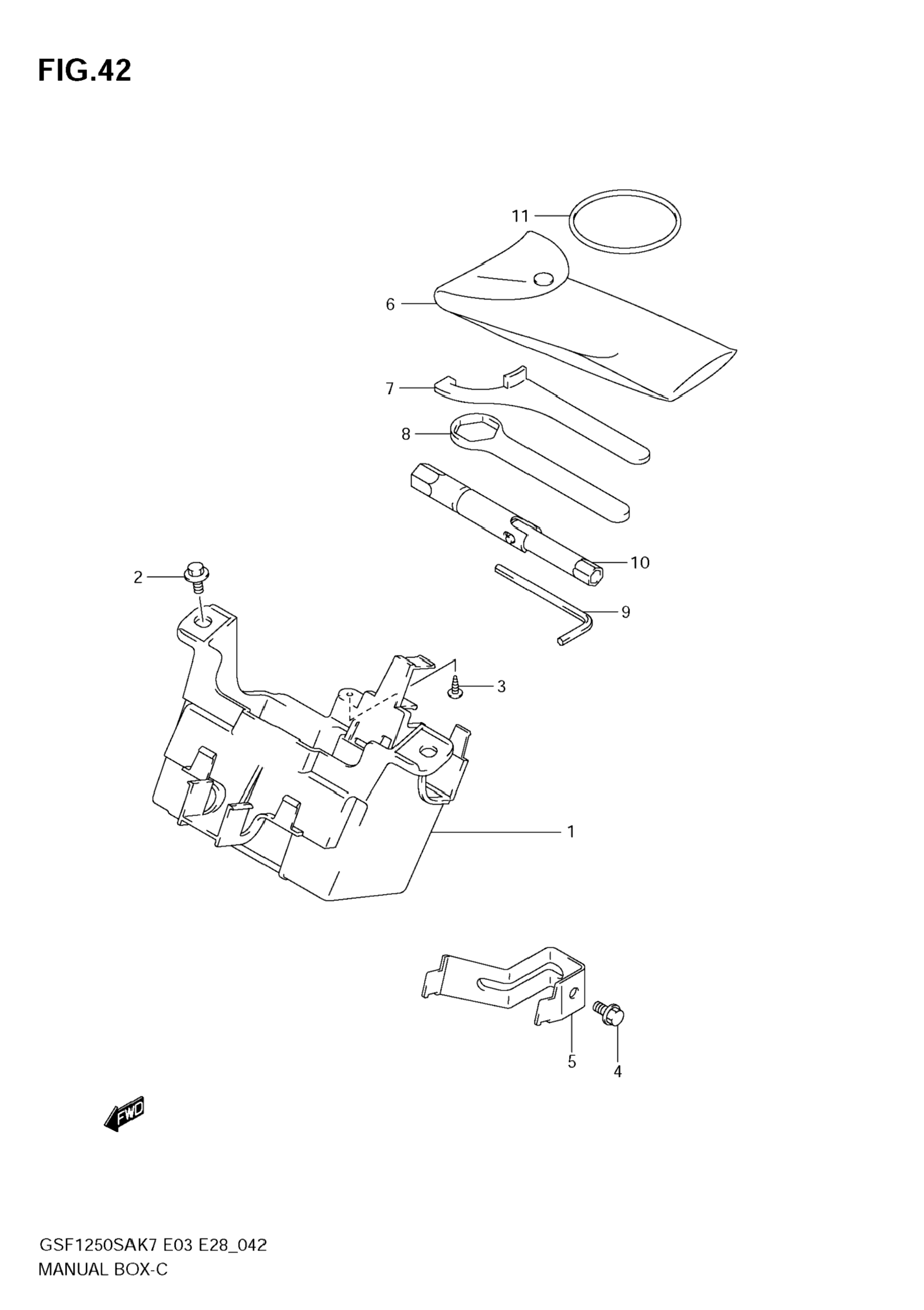 FIG.42

11

6

7

8

10

2

9

3

1

5

4

FWD

GSF1250SAK7 E03 E28_042
MANUAL BOX-C