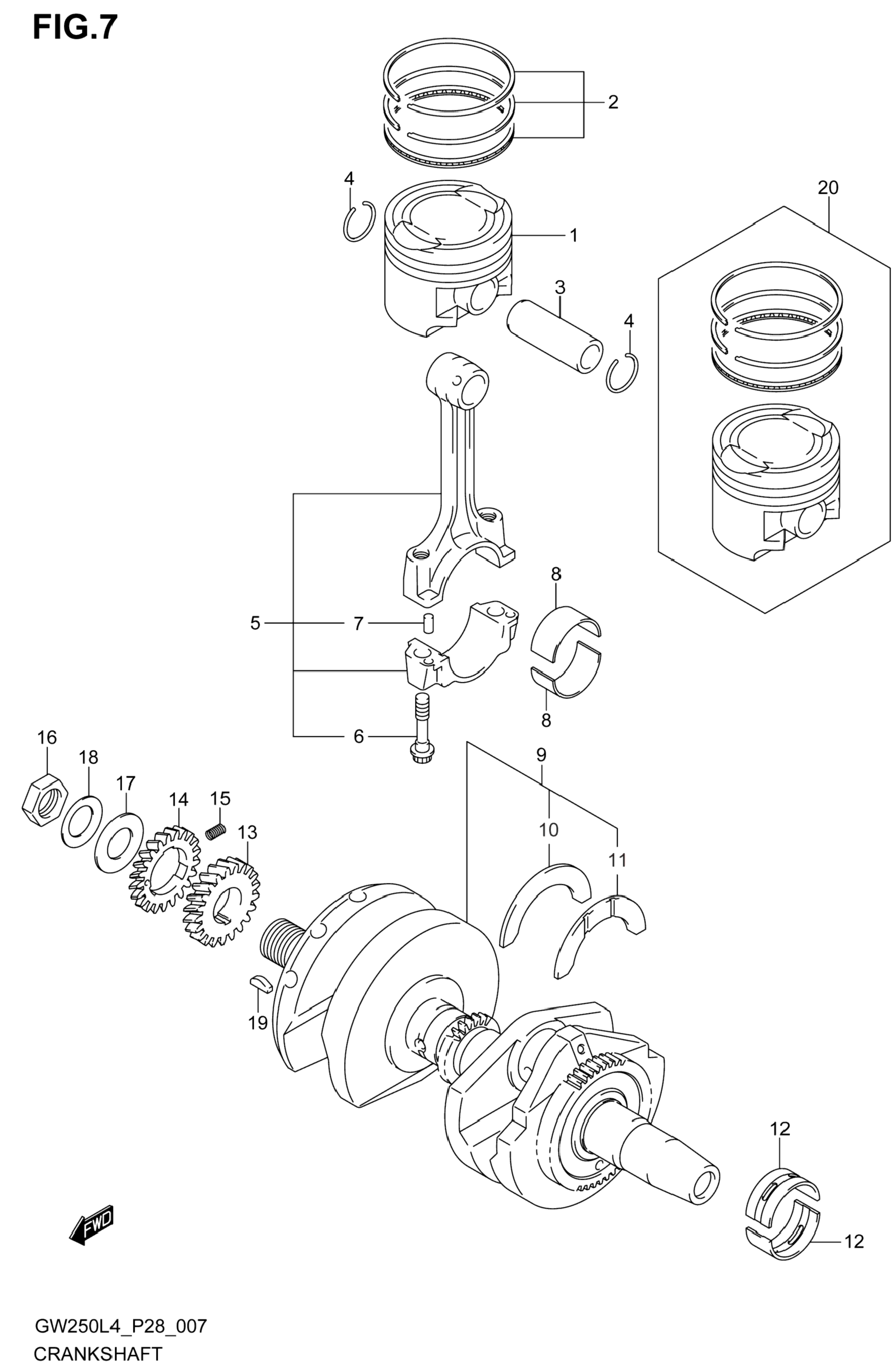 FIG.7

2

4

20

1

3

4

8

5

7

8

6

16

18

17

14

15

13

9

10

11

19

12

12

FWD

GW250L4_P28_007

CRANKSHAFT