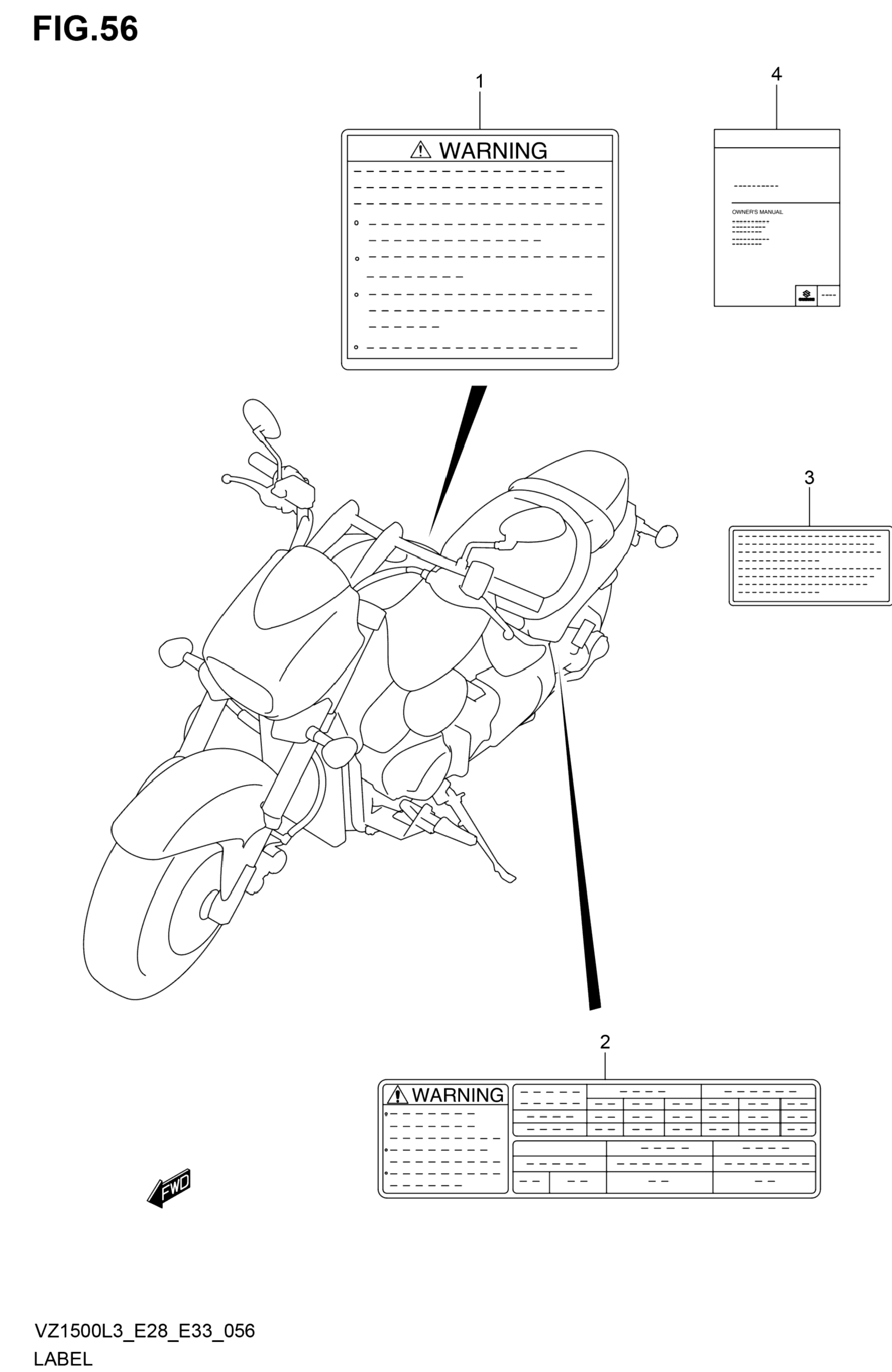 FIG.56

1

WARNING

4

OWNER'S MANUAL

3

2

WARNING

FWD

VZ1500L3_E28_E33_056
LABEL