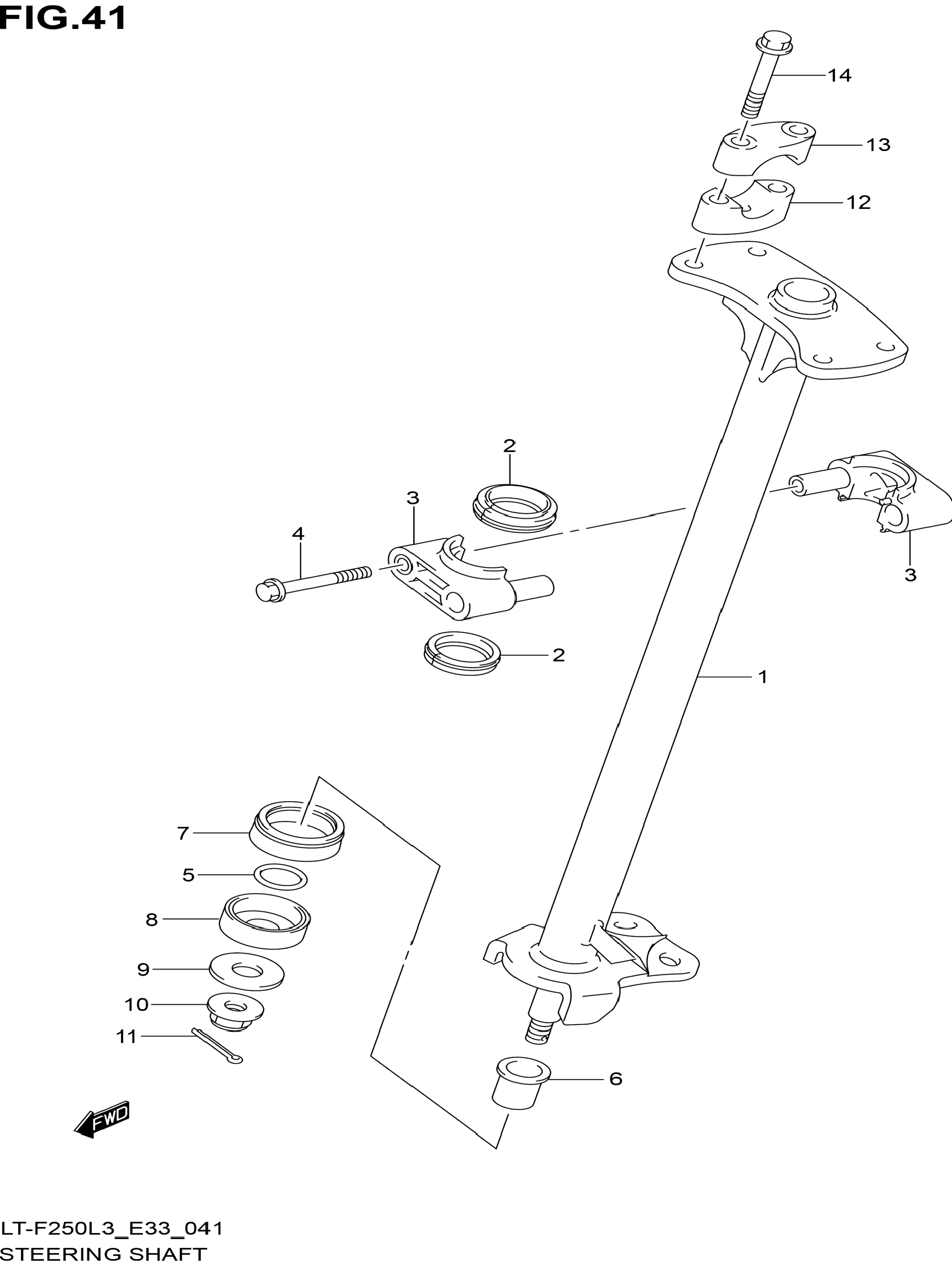 FIG.41

14
13
12
2
3
4
3
2
1
7
5
8
9
10
11
6
FWD

LT-F250L3_E33_041
STEERING SHAFT