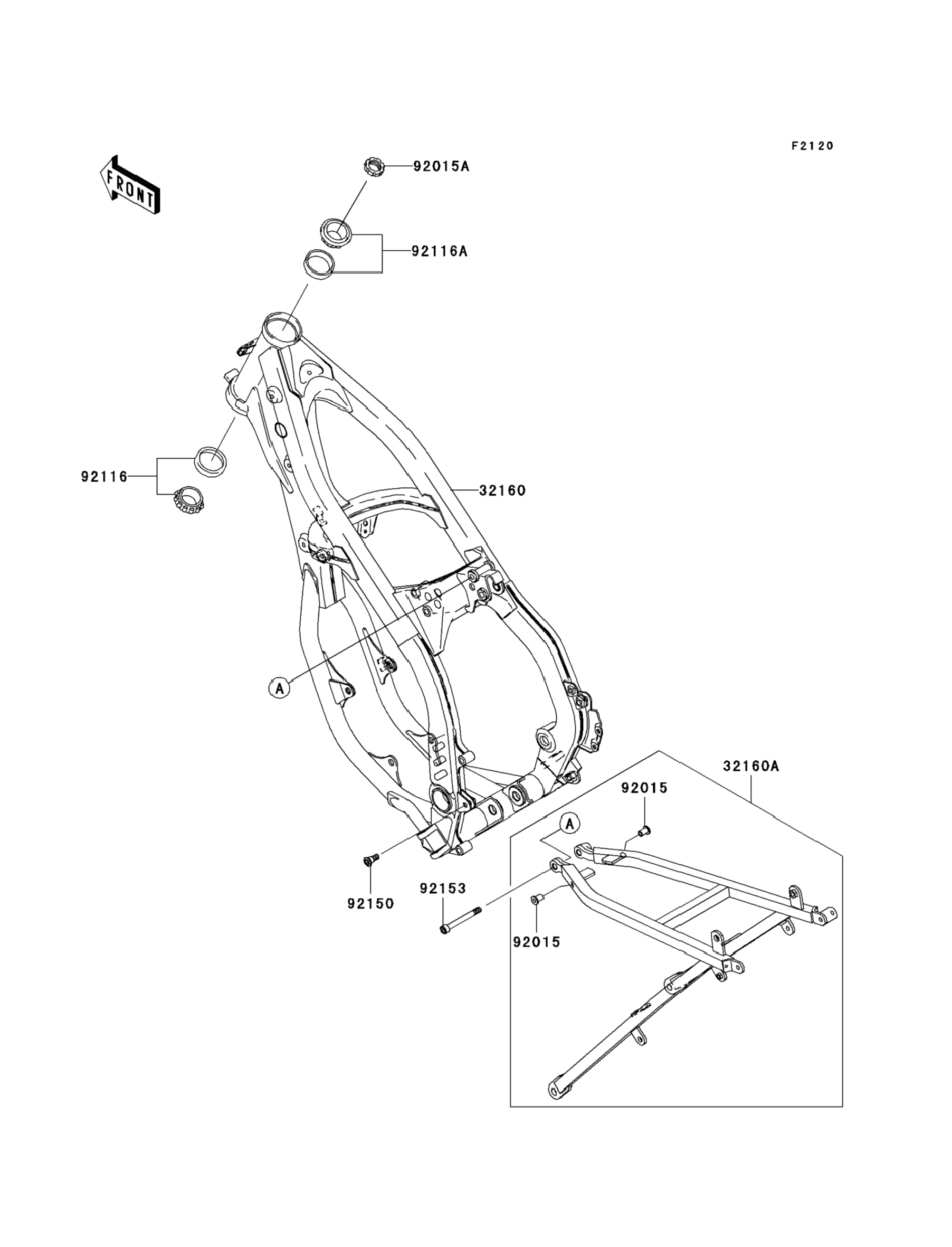 F2120

FRONT

92015A

92116A

92116

32160

A

32160A

92015

A

92150

92153

92015