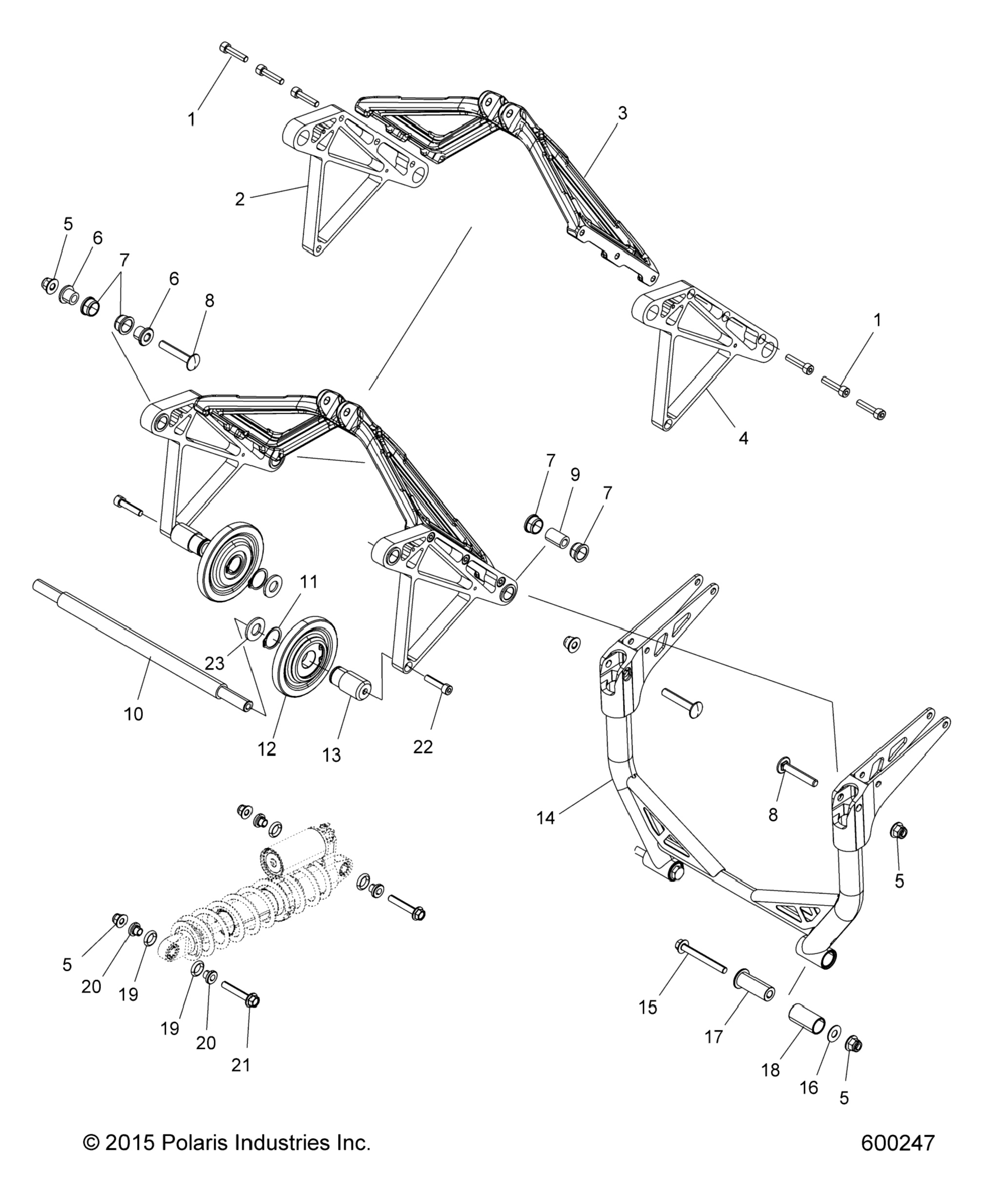 1
3
2
5
6
7
6
8
1
4
7
9
7
11
23
10
12
13
22
14
8
5
5
20
19
19
20
21
15
17
18
16
5

© 2015 Polaris Industries Inc.
600247