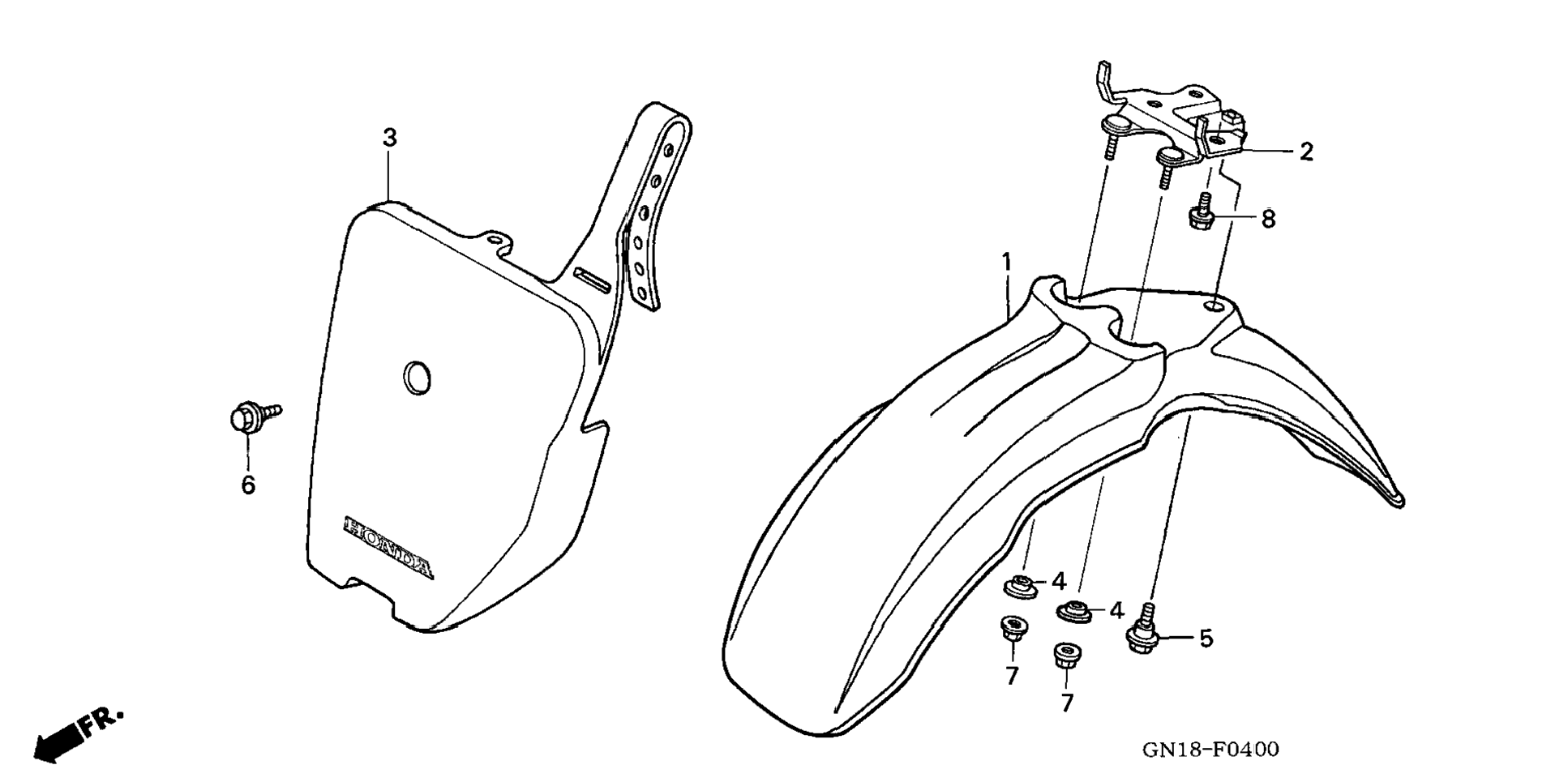 3
2
8
1
6
HONDA
4
4
5
7
7
FR.
GN18-F0400