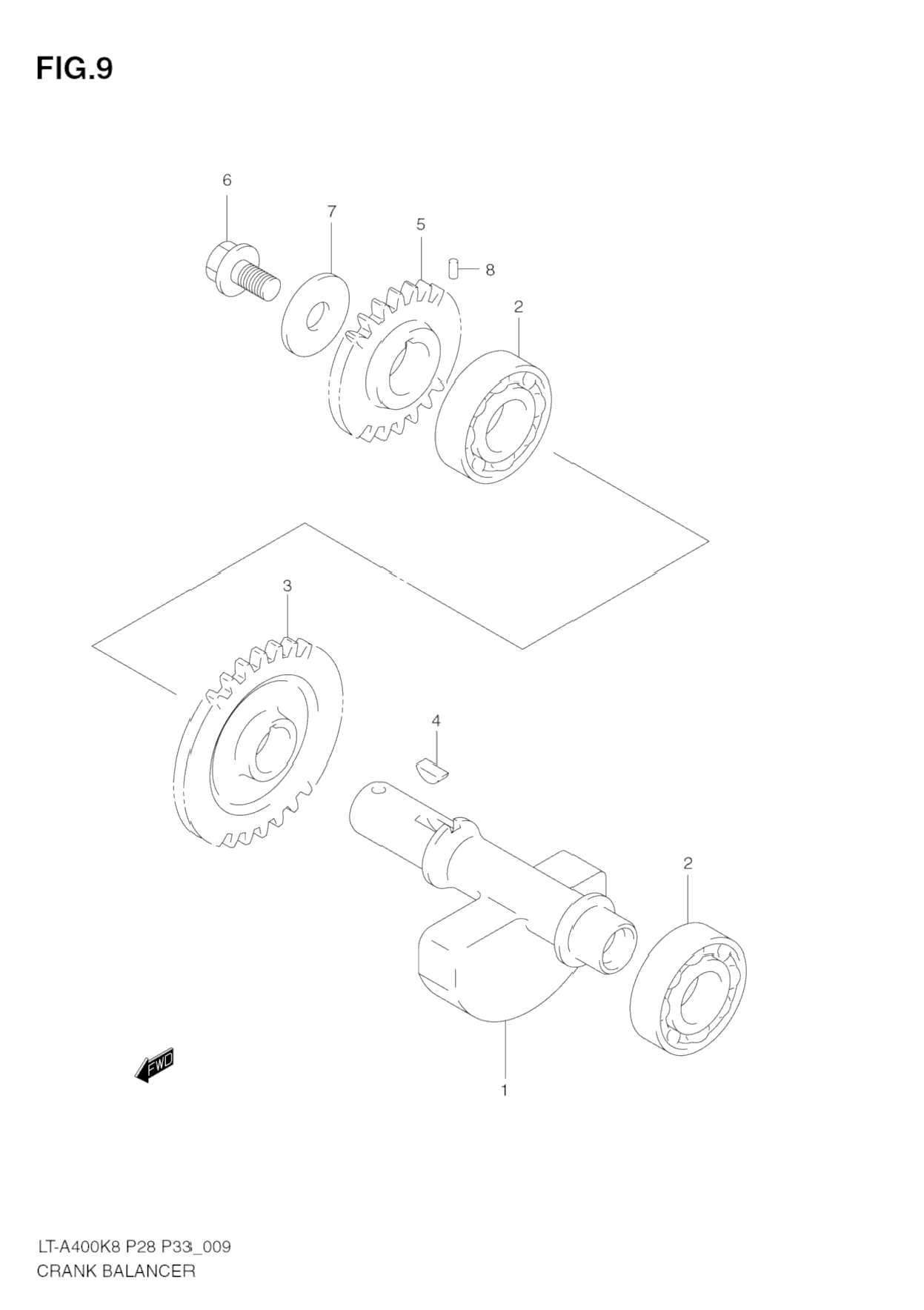 FIG.9

6
7
5
8
2
3
4
2
FWD
1

LT-A400K8 P28 P33_009
CRANK BALANCER