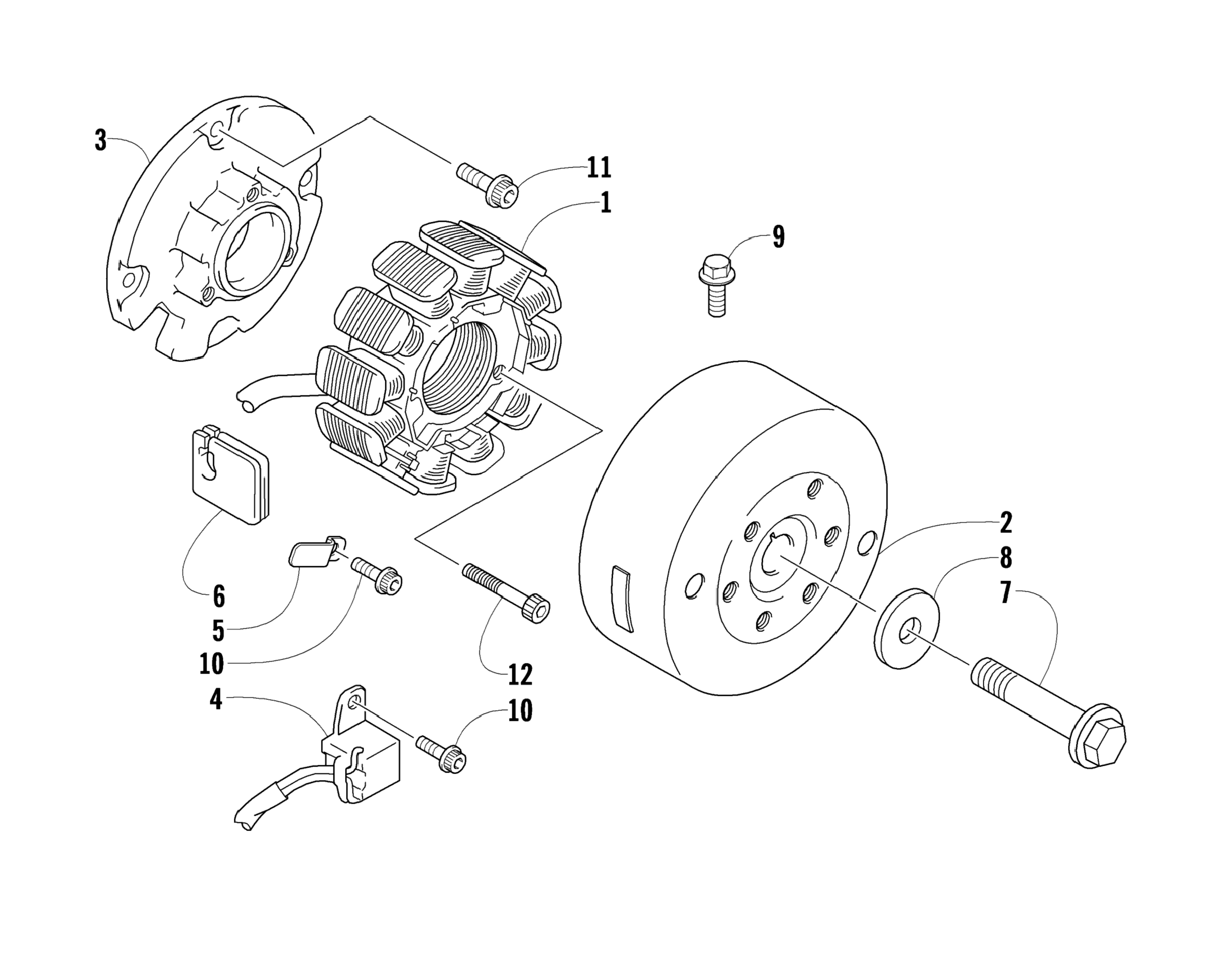 3
11
1
9
2
8
7
6
5
10
12
4
10