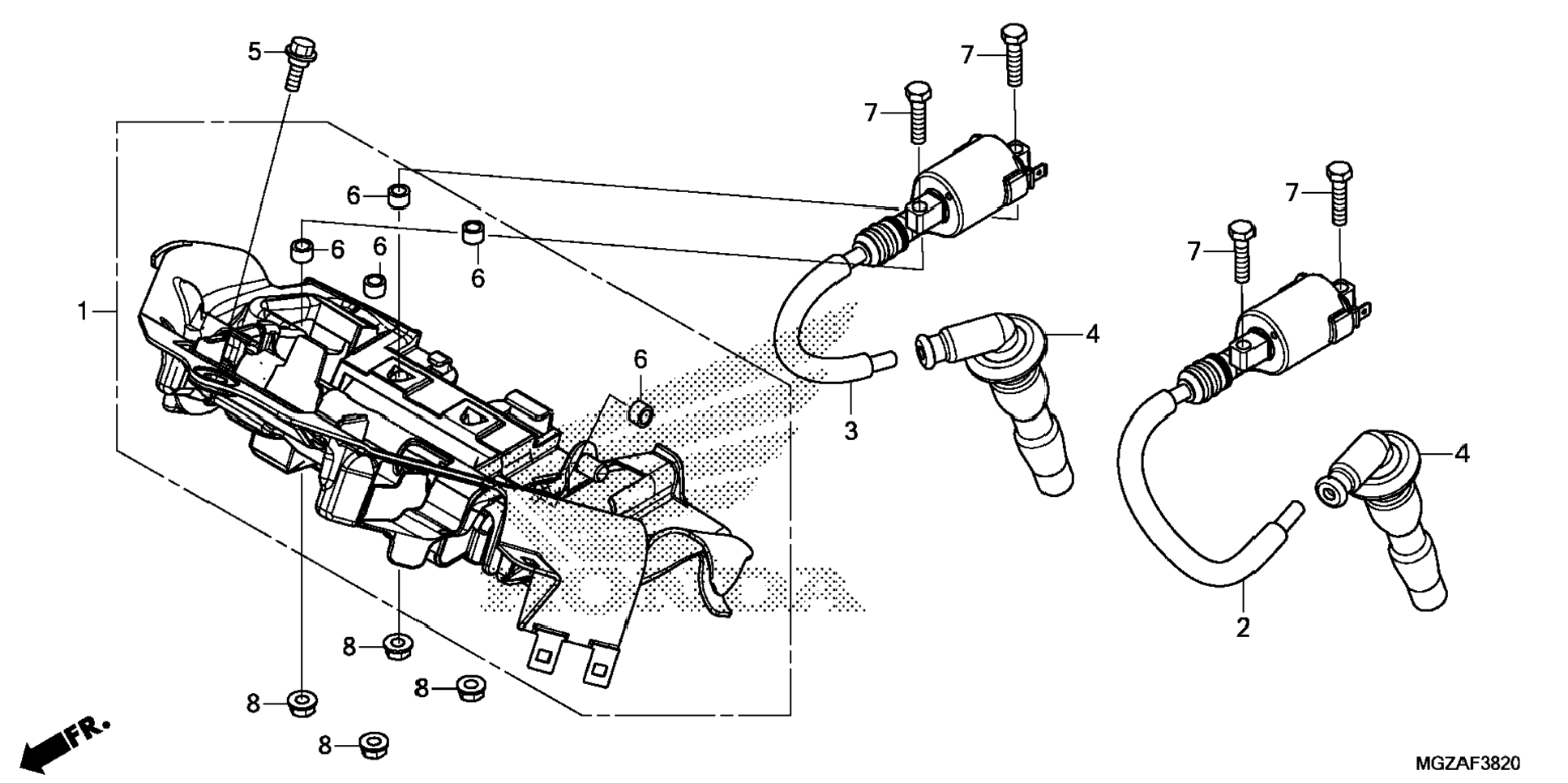 5
7
7
6
6
6
6
7
7
1
4
6
3
4
2
8
8
8
8
FR.
MGZAF3820