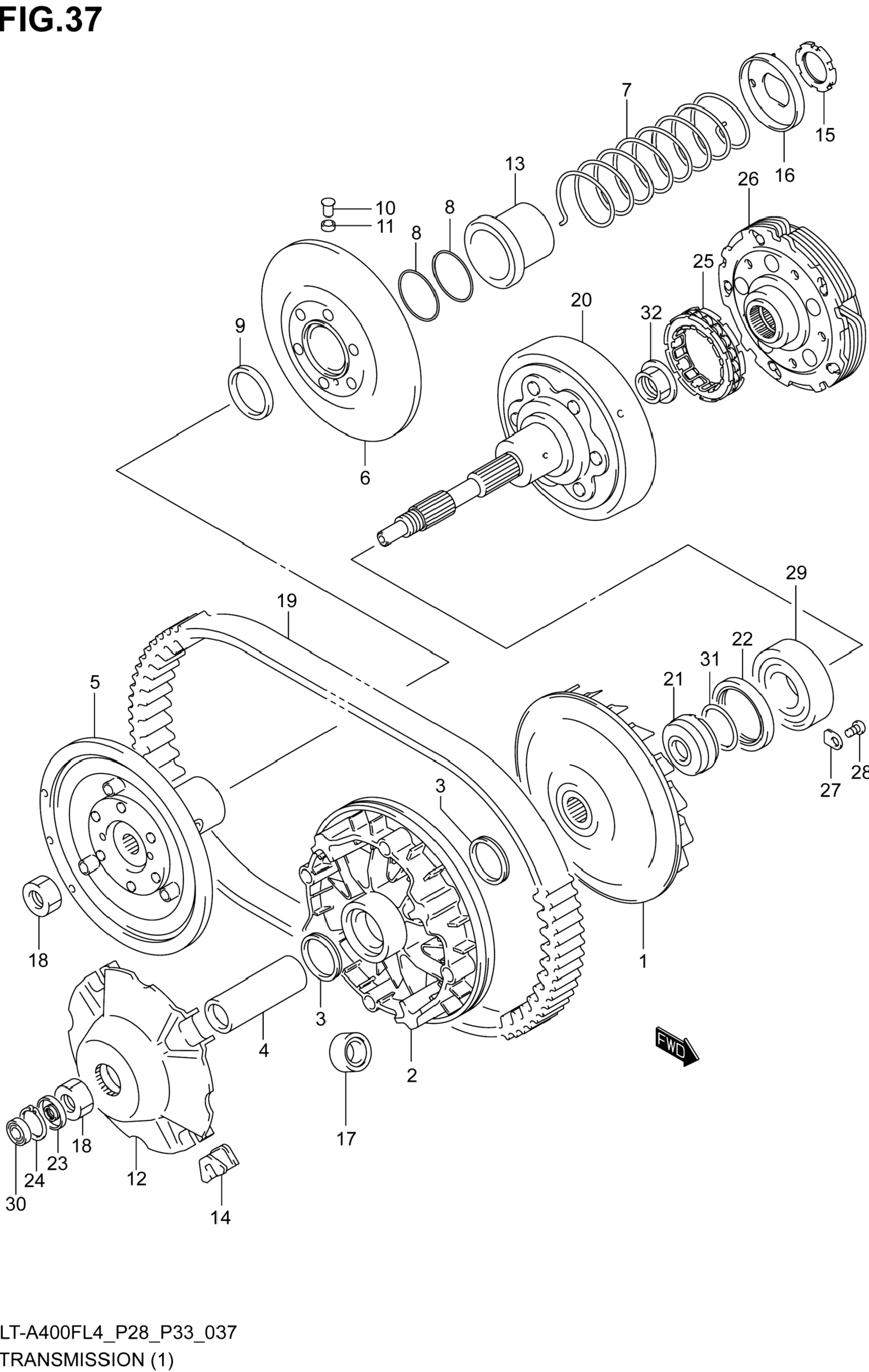 FIG.37

7
15
16
13
26
10
11
8
8
25
20
32
9
6
29
19
22
31
21
5
28
27
3
18
1
3
4
2
FWD
17
18
23
24
12
30
14

LT-A400FL4_P28_P33_037
TRANSMISSION (1)