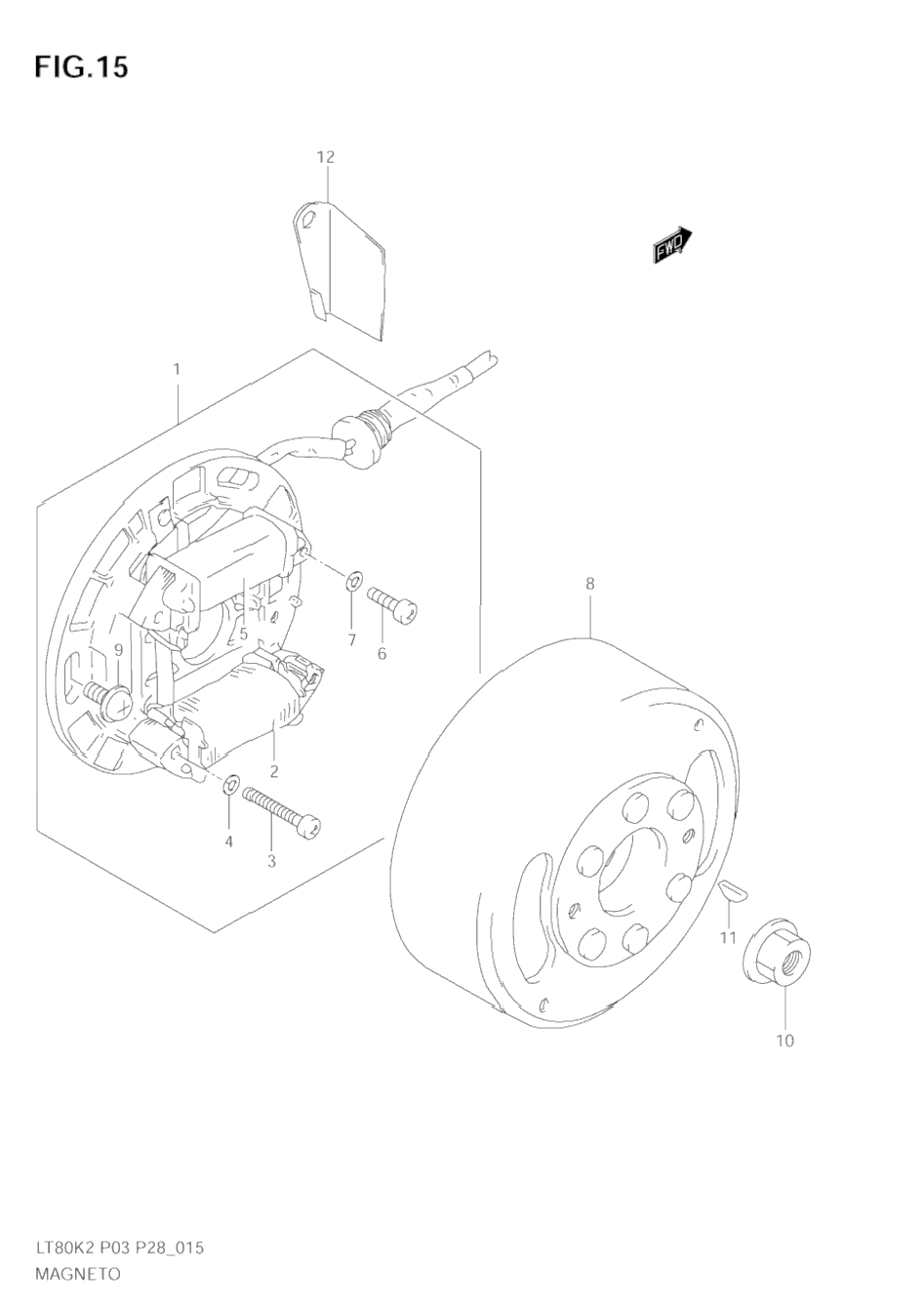 FIG.15

12

FWD

1

8

5

7

6

9

2

4

3

11

10

LT80K2 P03 P28_015
MAGNETO