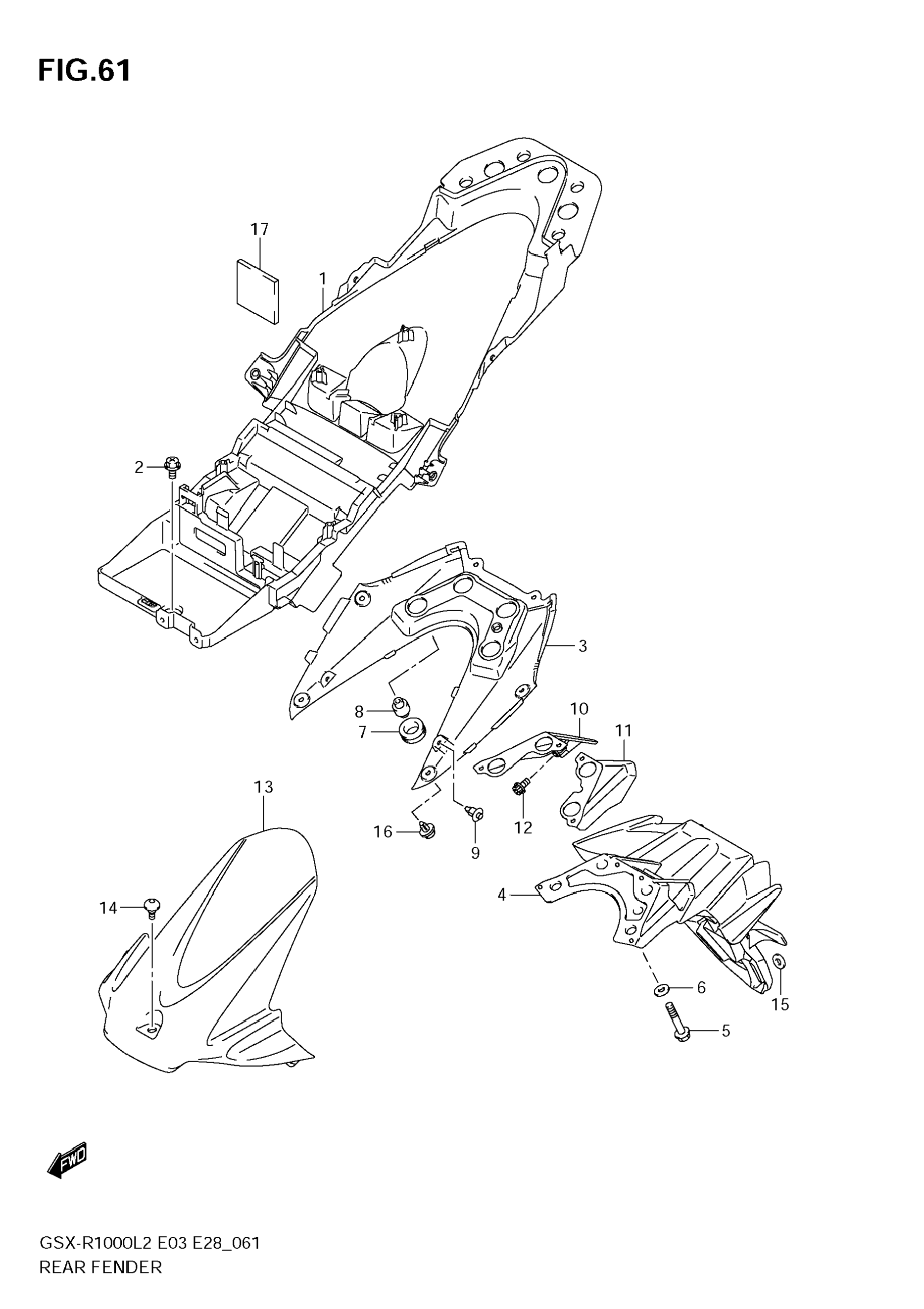 FIG.61

17

1

2

3

8

7

10

11

13

16

9

12

14

4

6

15

5

FWD

GSX-R1000L2 E03 E28_061
REAR FENDER