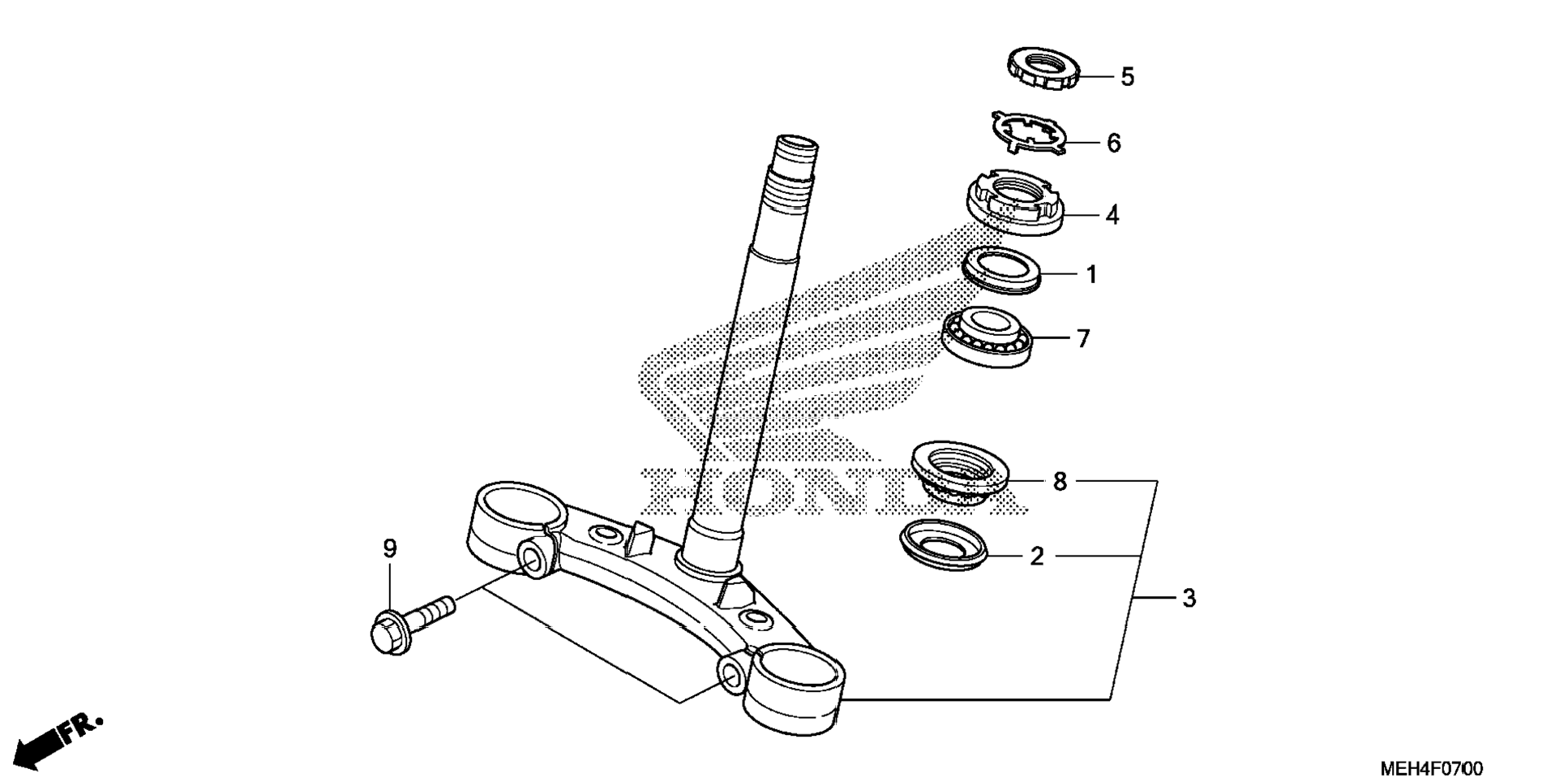 5
6
4
1
7
HONDA
8
2
3
9
FR.
MEH4F0700