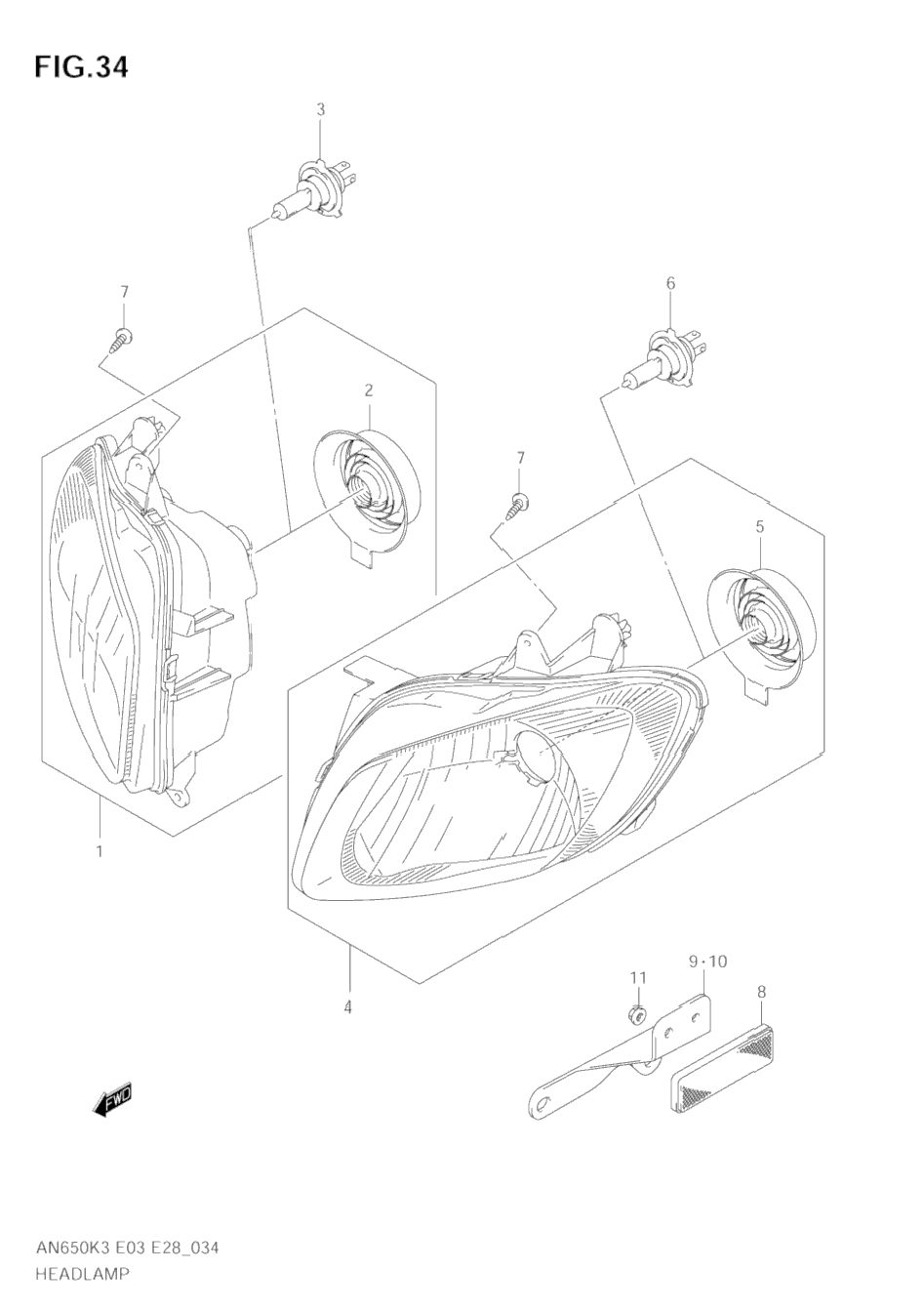 FIG.34

3

7

6

2

7

5

1

4

11

9·10

8

FWD

AN650K3 E03 E28_034
HEADLAMP