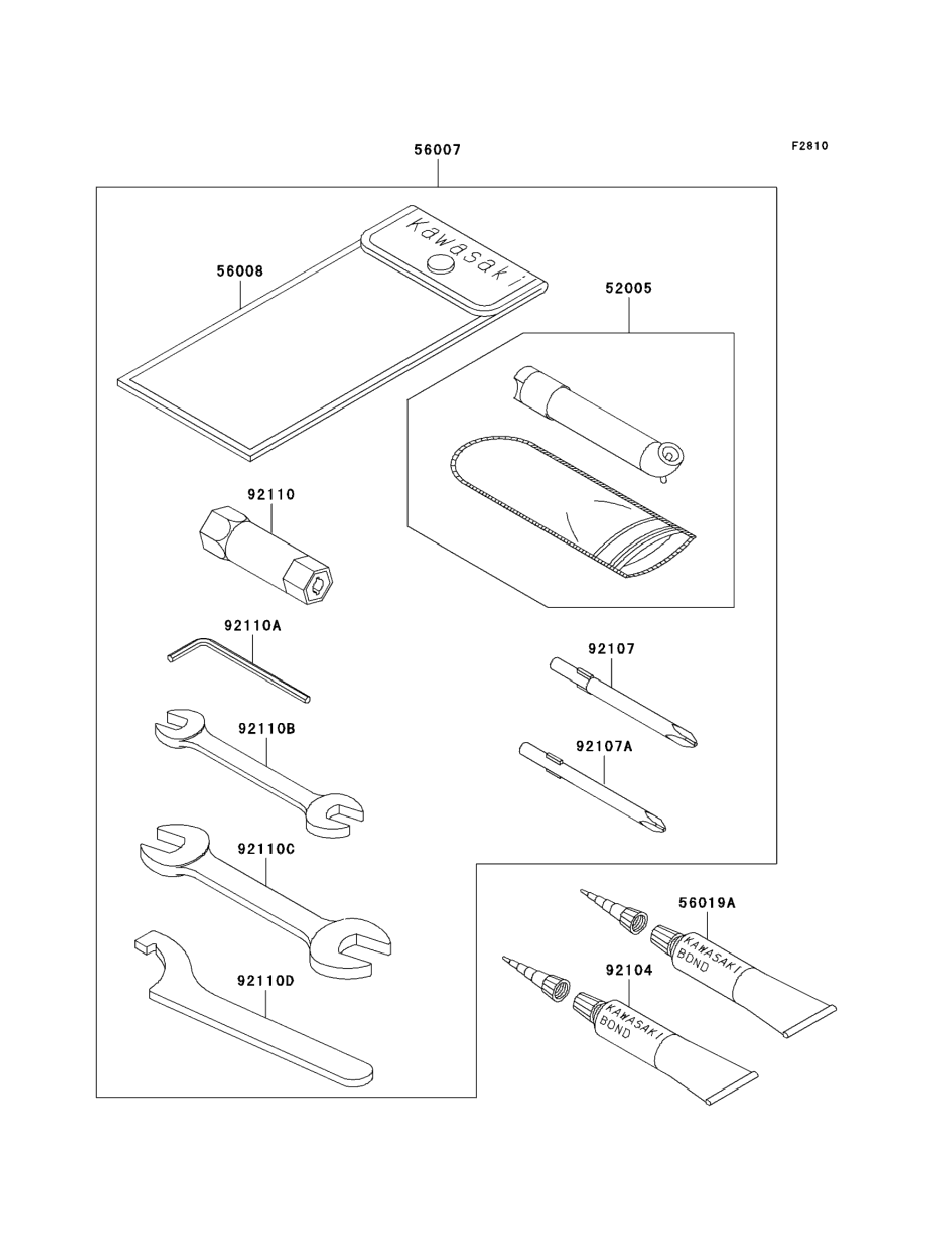 F2810

56007

Kawasaki

56008

52005

92110

92110A

92107

92110B

92107A

92110C

56019A

KAWASAKI BOND

92104

KAWASAKI BOND

92110D