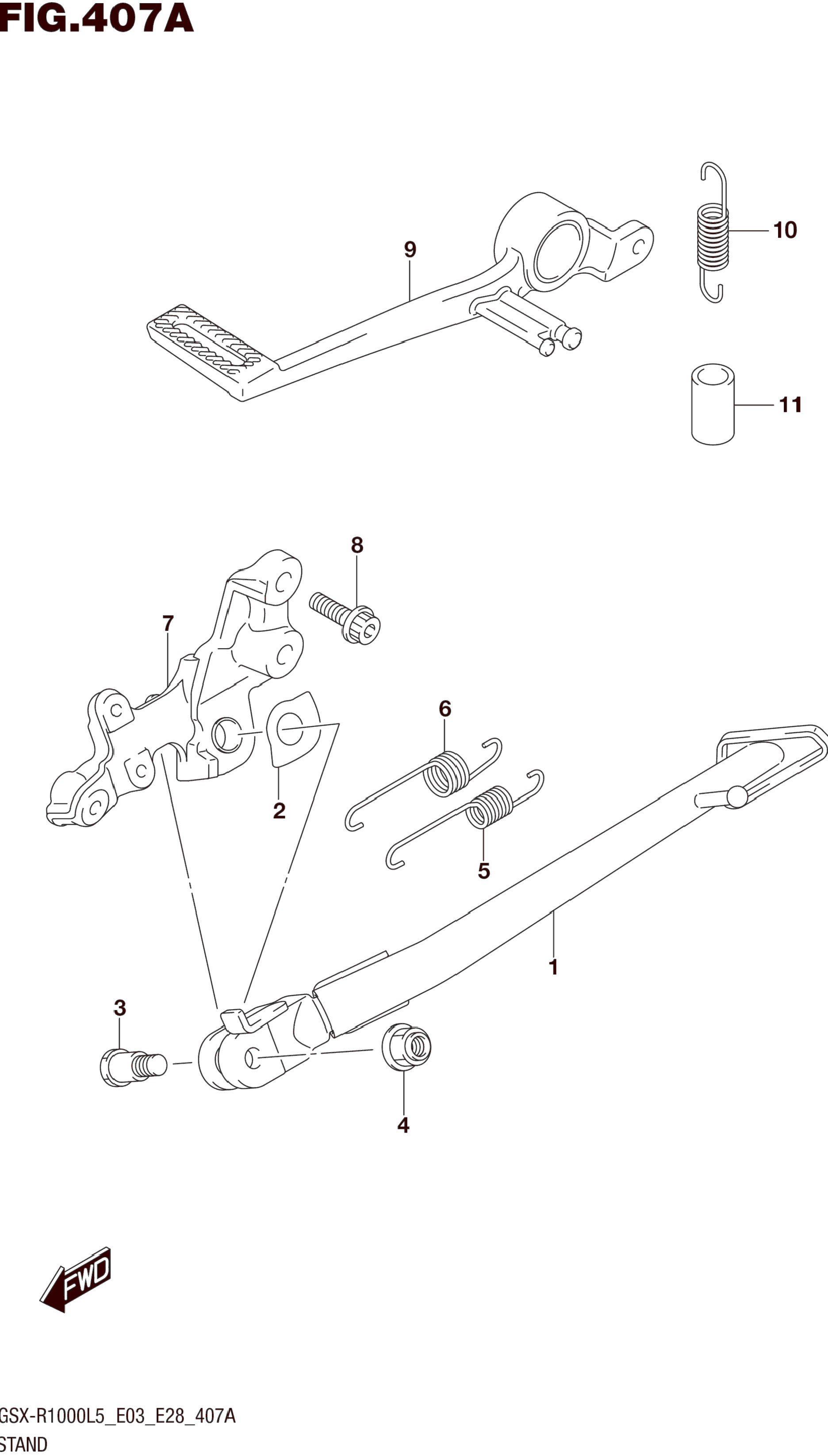 FIG.407A

9

10

11

8

7

6

2

5

1

3

4

FWD

GSX-R1000L5_E03_E28_407A
STAND