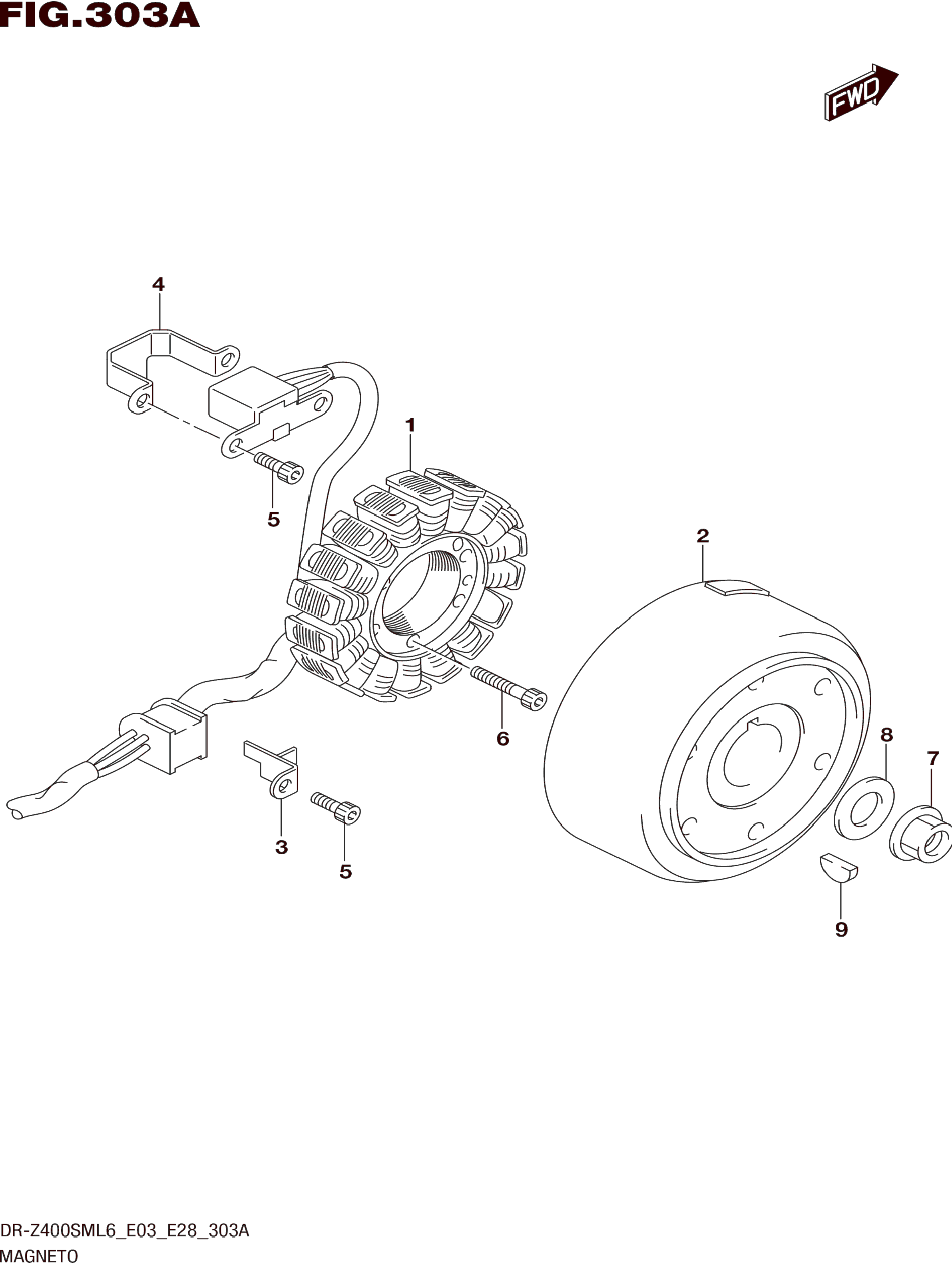 FIG.303A

FWD

4

1

5

2

6

8

7

3

5

9

DR-Z400SML6_E03_E28_303A
MAGNETO