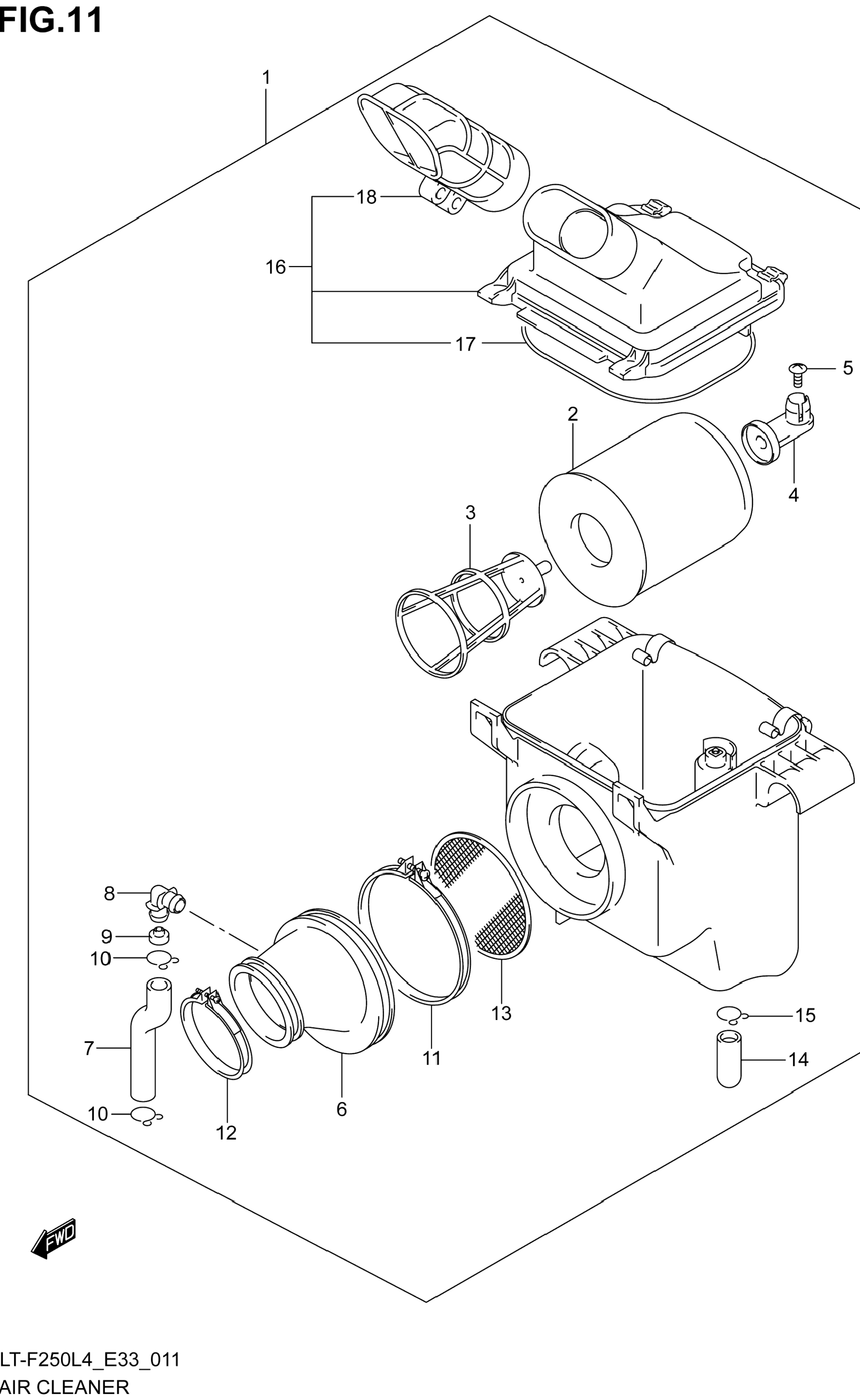 FIG.11

1

18

16

17

5

2

4

3

8

9

10

7

10

12

6

11

13

15

14

FWD

LT-F250L4_E33_011
AIR CLEANER