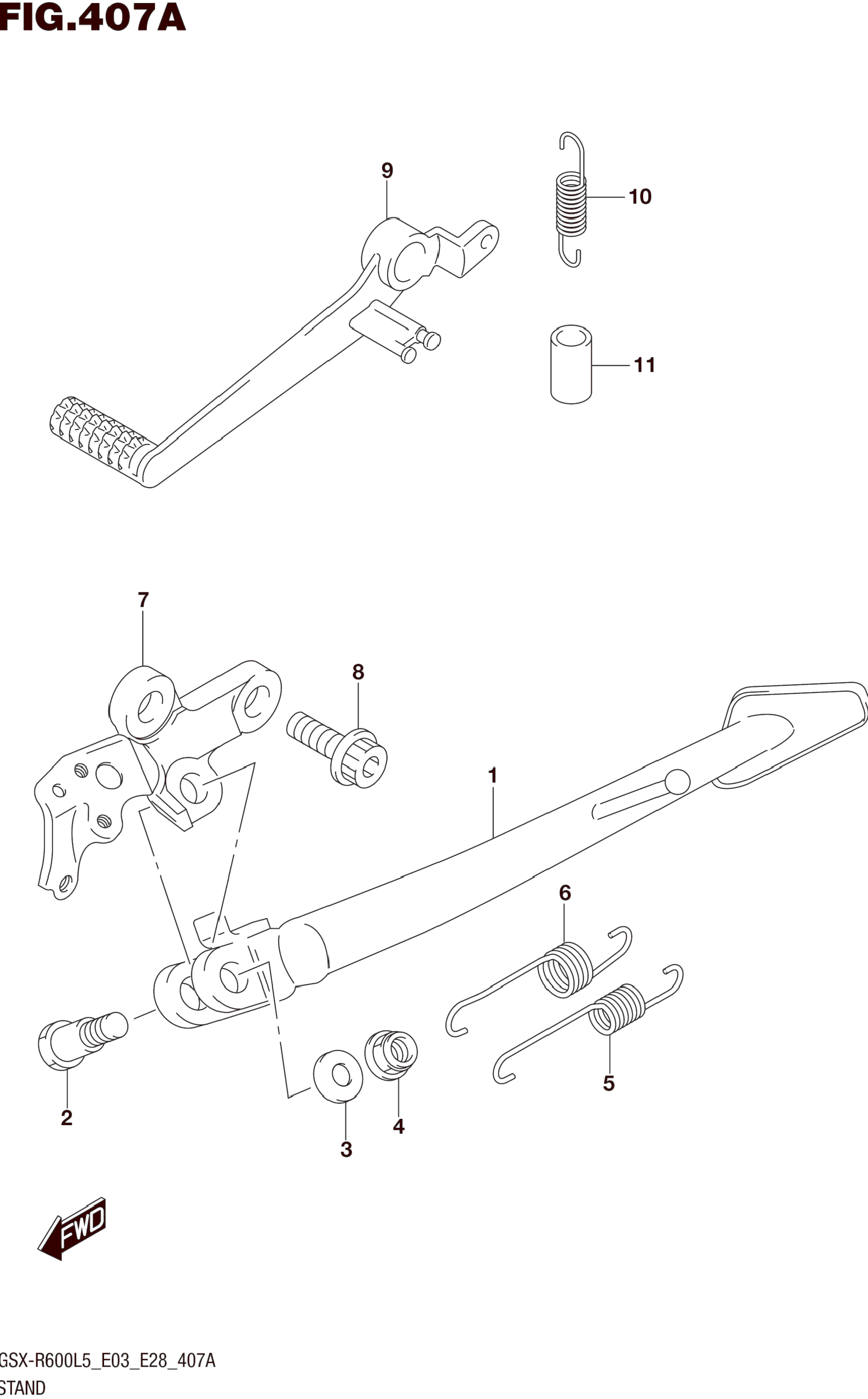 FIG.407A

9

10

11

7

8

1

6

5

2

3

4

FWD

GSX-R600L5_E03_E28_407A
STAND