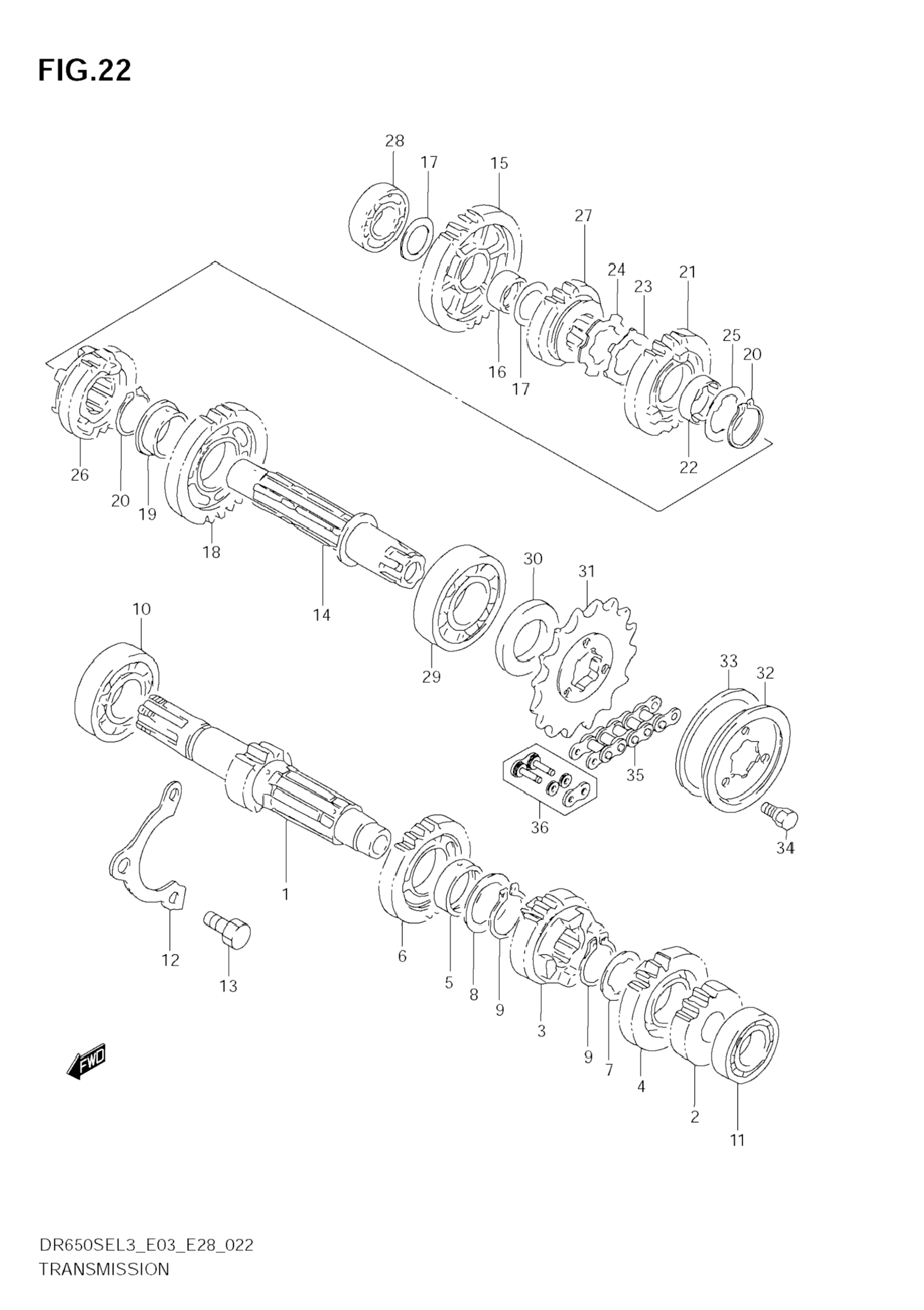 FIG.22

28
17
15
27
24
23
21
25
20
16
17
22
26
20
19
18
14
30
31
10
29
33
32
35
36
34
1
12
13
6
5
8
9
3
9
7
4
2
11
FWD

DR650SEL3_E03_E28_022
TRANSMISSION