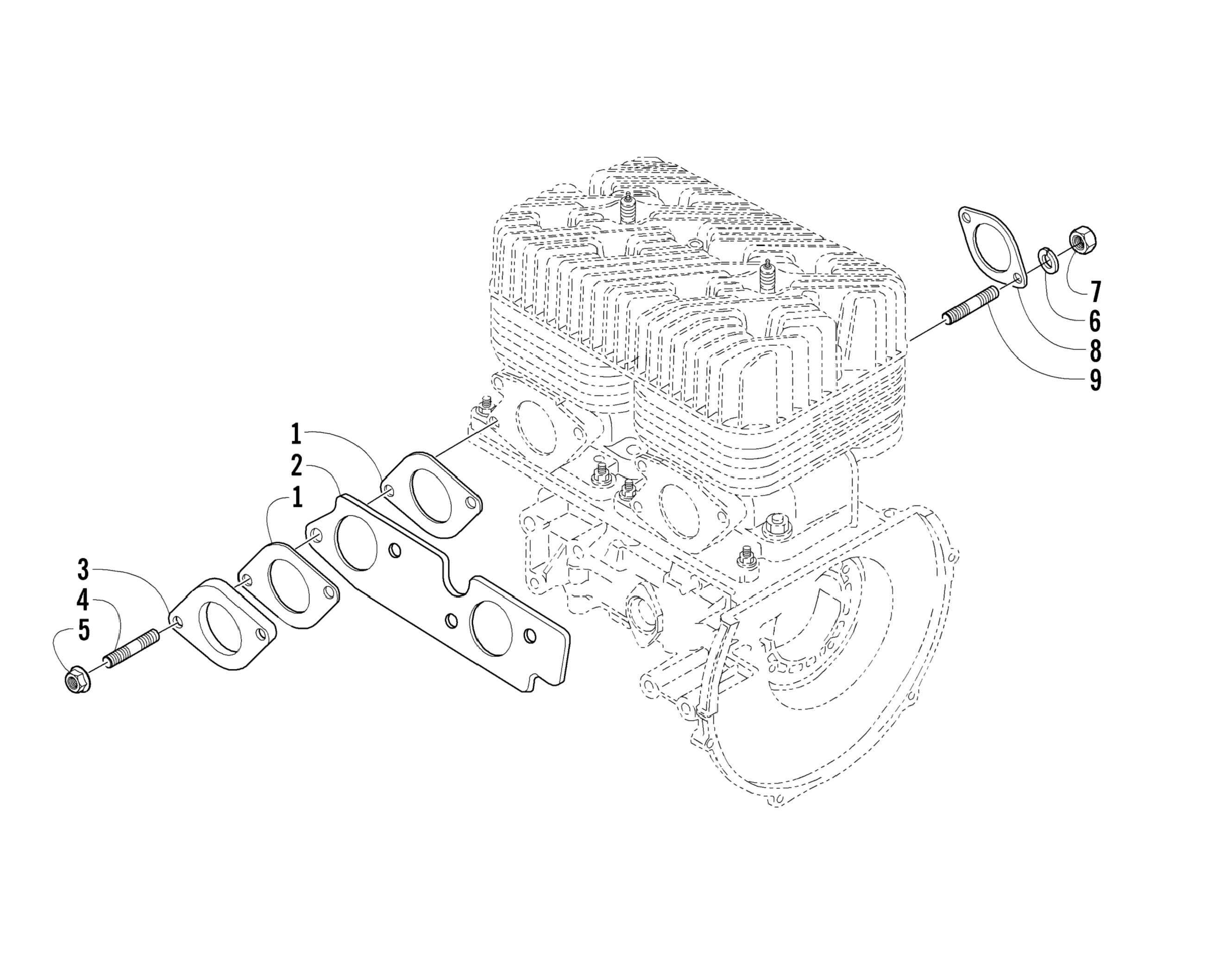 7
6
8
9
1
2
1
3
4
5