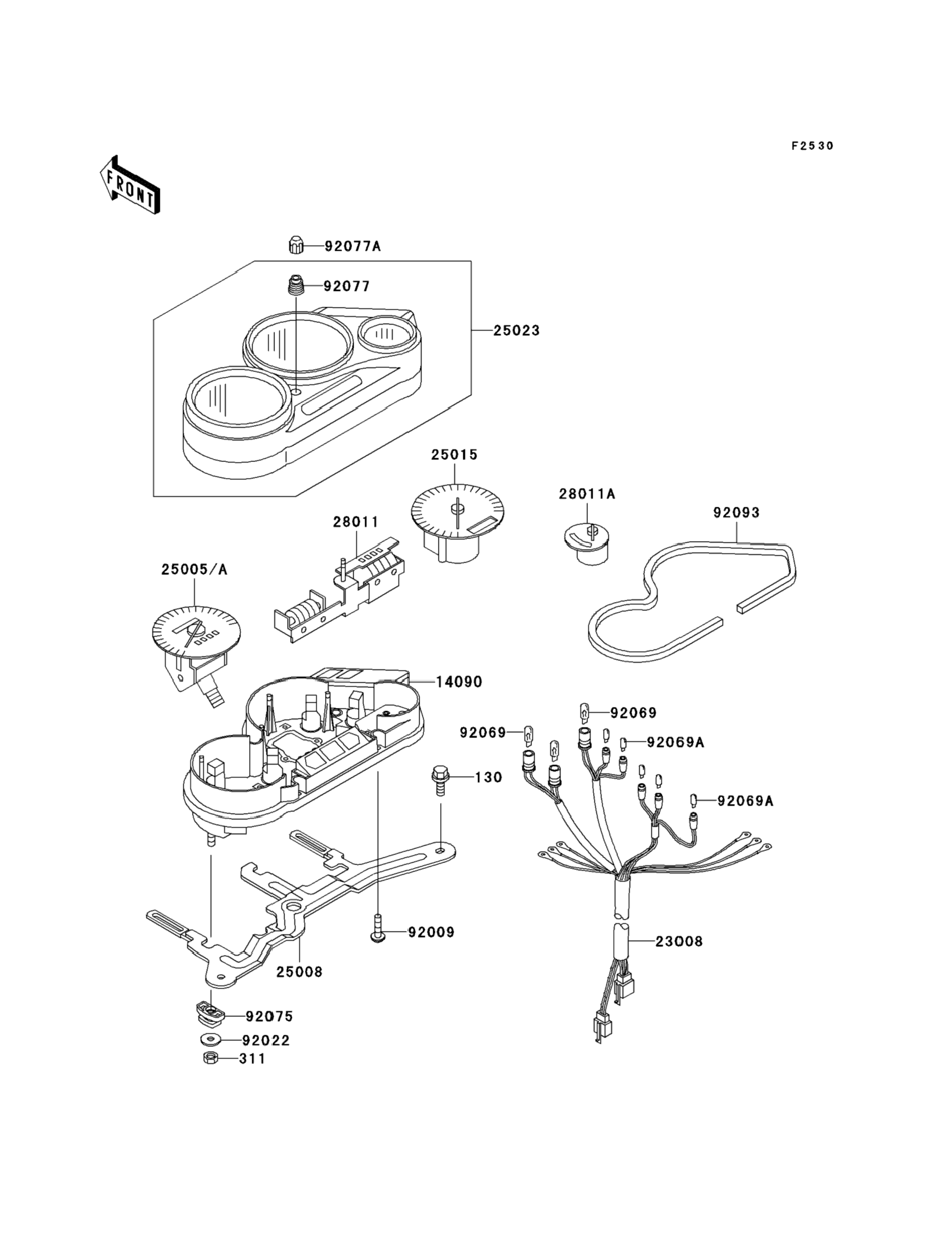 F2530

FRONT

92077A

92077

25023

25015

28011A

92093

28011

25005/A

14090

92069

92069

92069A

130

92069A

92009

23008

25008

92075

92022

311