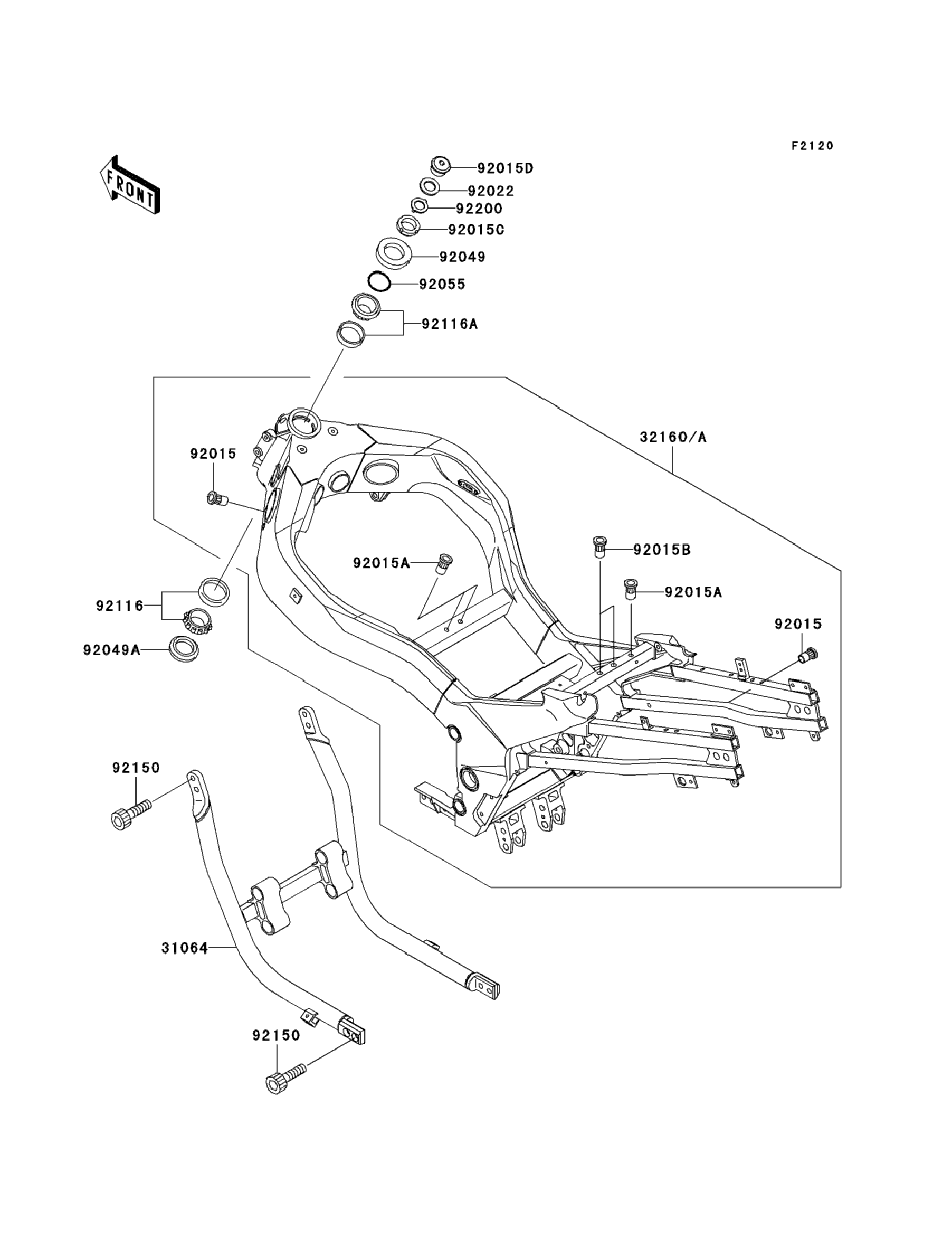 F2120

FRONT

92015D
92022
92200
92015C
92049
92055
92116A

32160/A

92015

92015B
92015A
92015A

92015

92116

92049A

92150

31064

92150