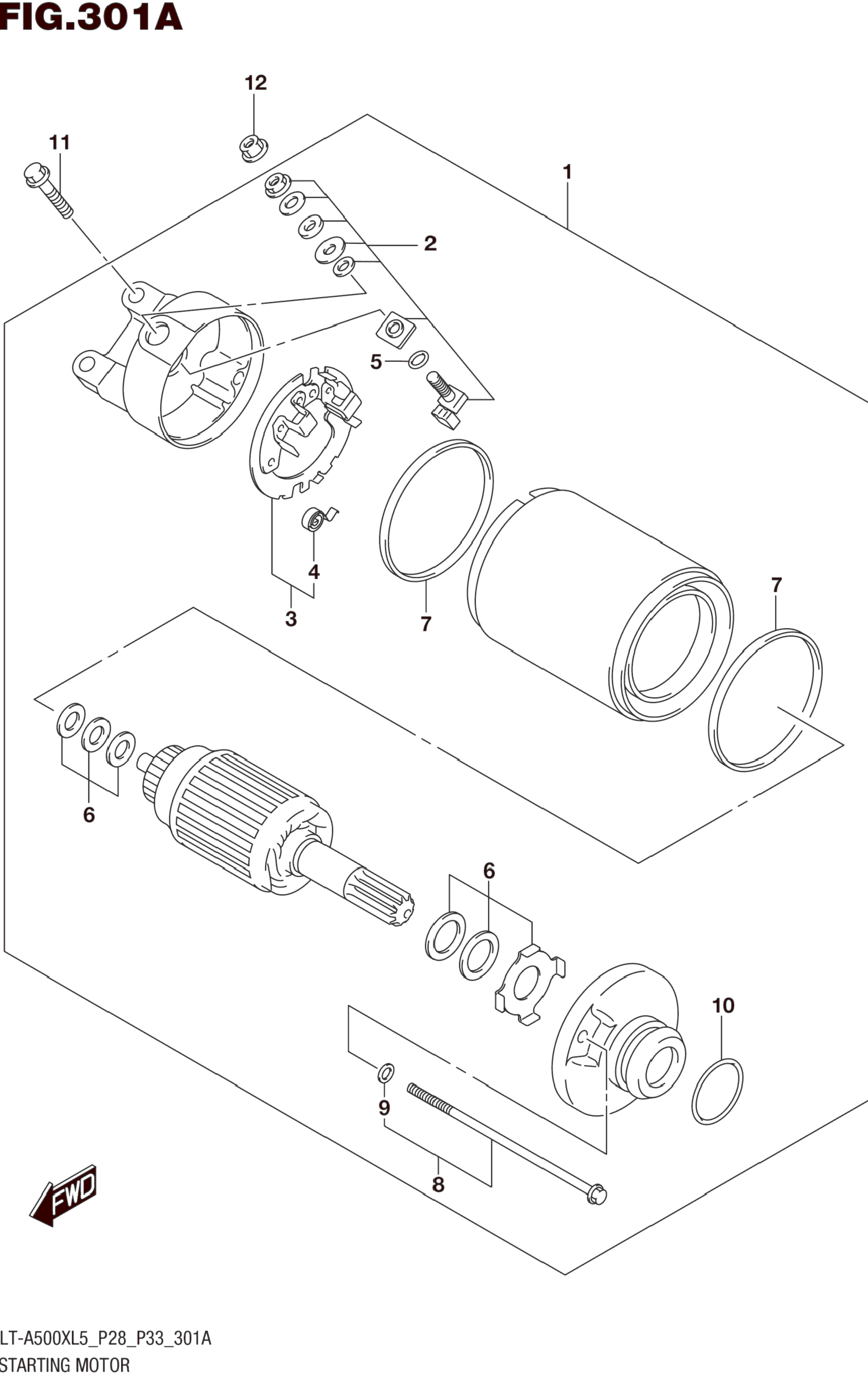 FIG.301A

12
11
1
2
5
4
3
7
7
6
6
10
9
8
FWD

LT-A500XL5_P28_P33_301A
STARTING MOTOR