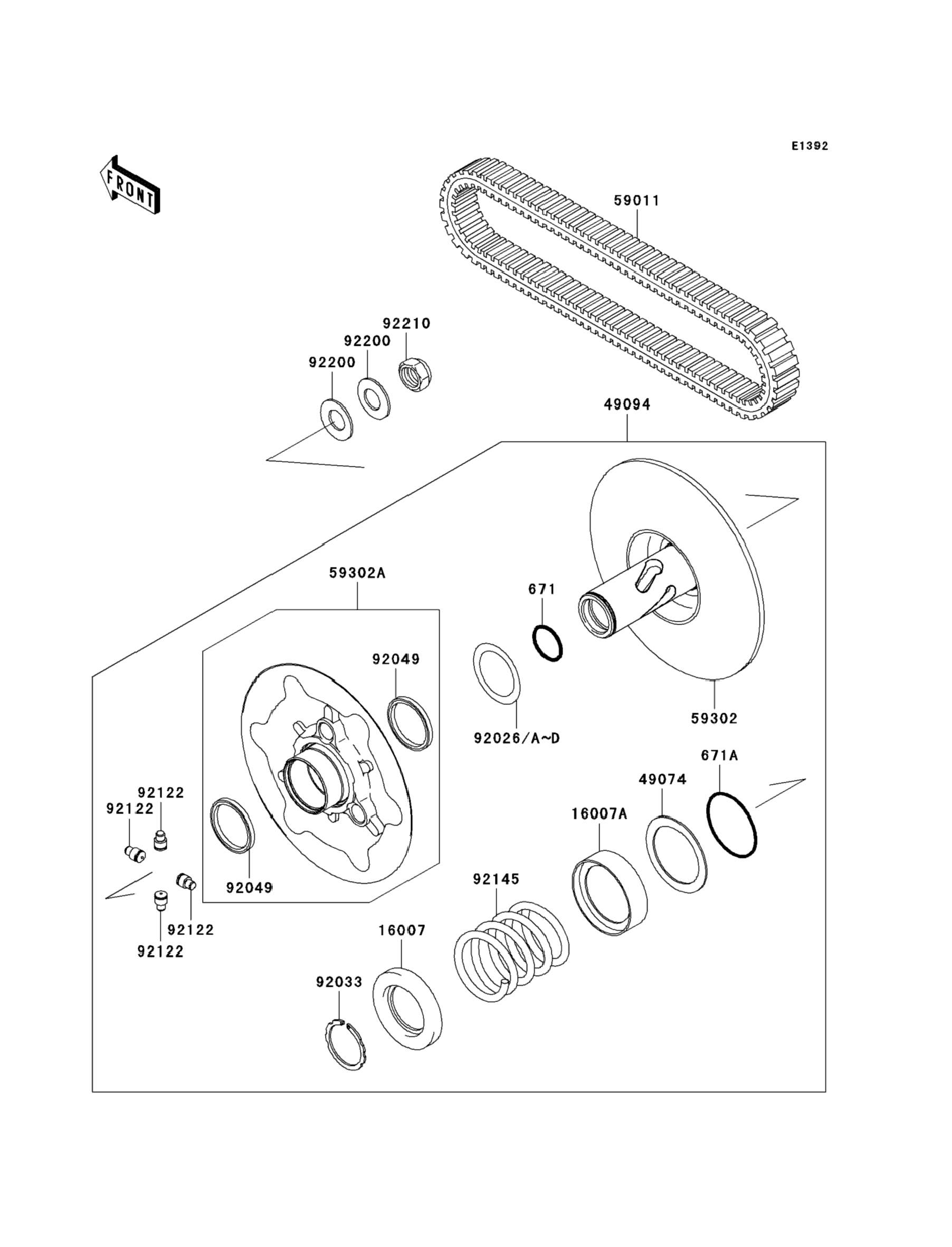 E1392

FRONT

59011

92210
92200
92200

49094

59302A

671

92049

92026/A~D

59302

671A
49074
16007A

92122
92122

92049

92145

92122
92122

16007

92033