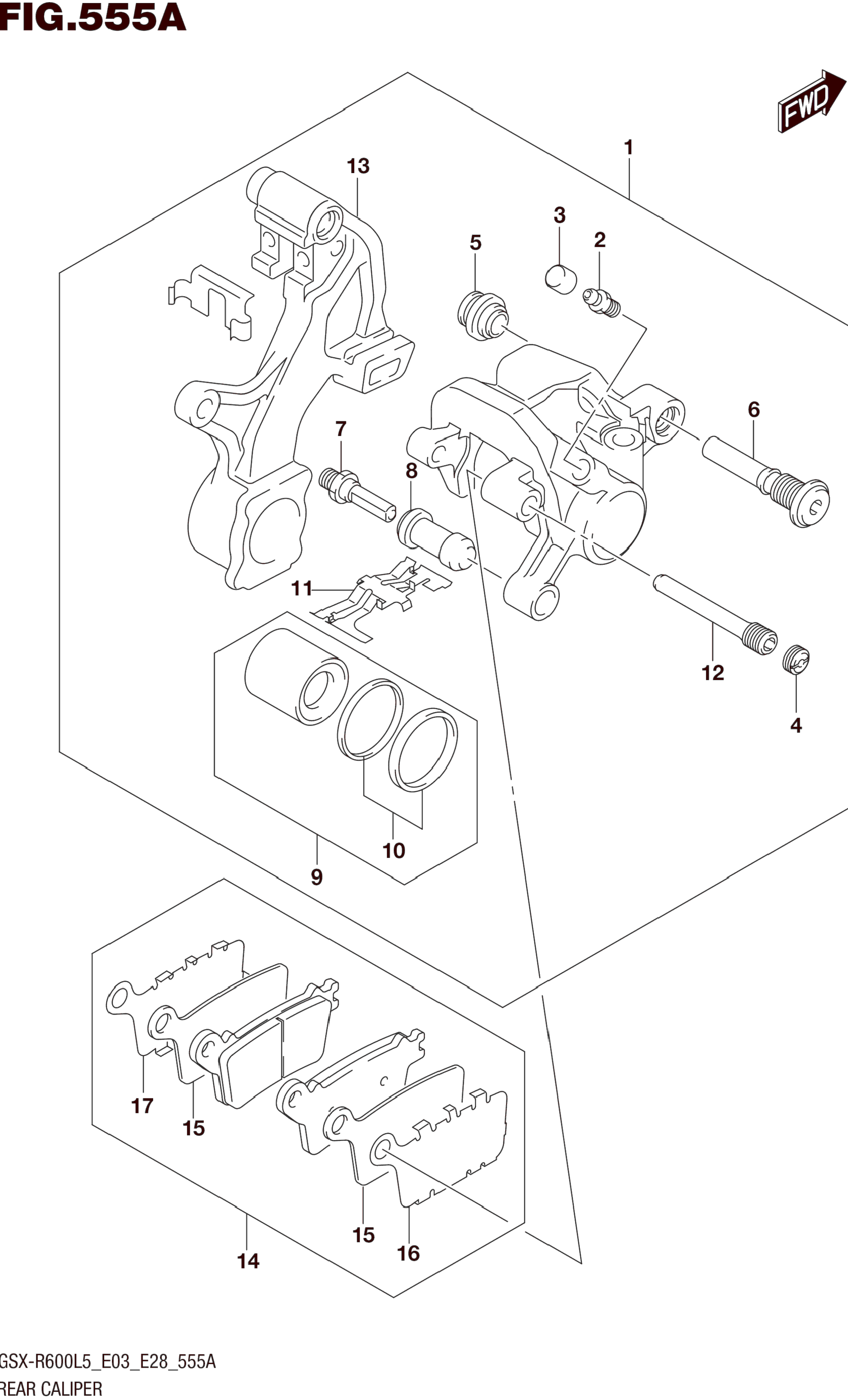 FIG.555A

FWD

1
13
3
2
5
6
7
8
11
12
4
10
9
17
15
15
16
14

GSX-R600L5_E03_E28_555A
REAR CALIPER