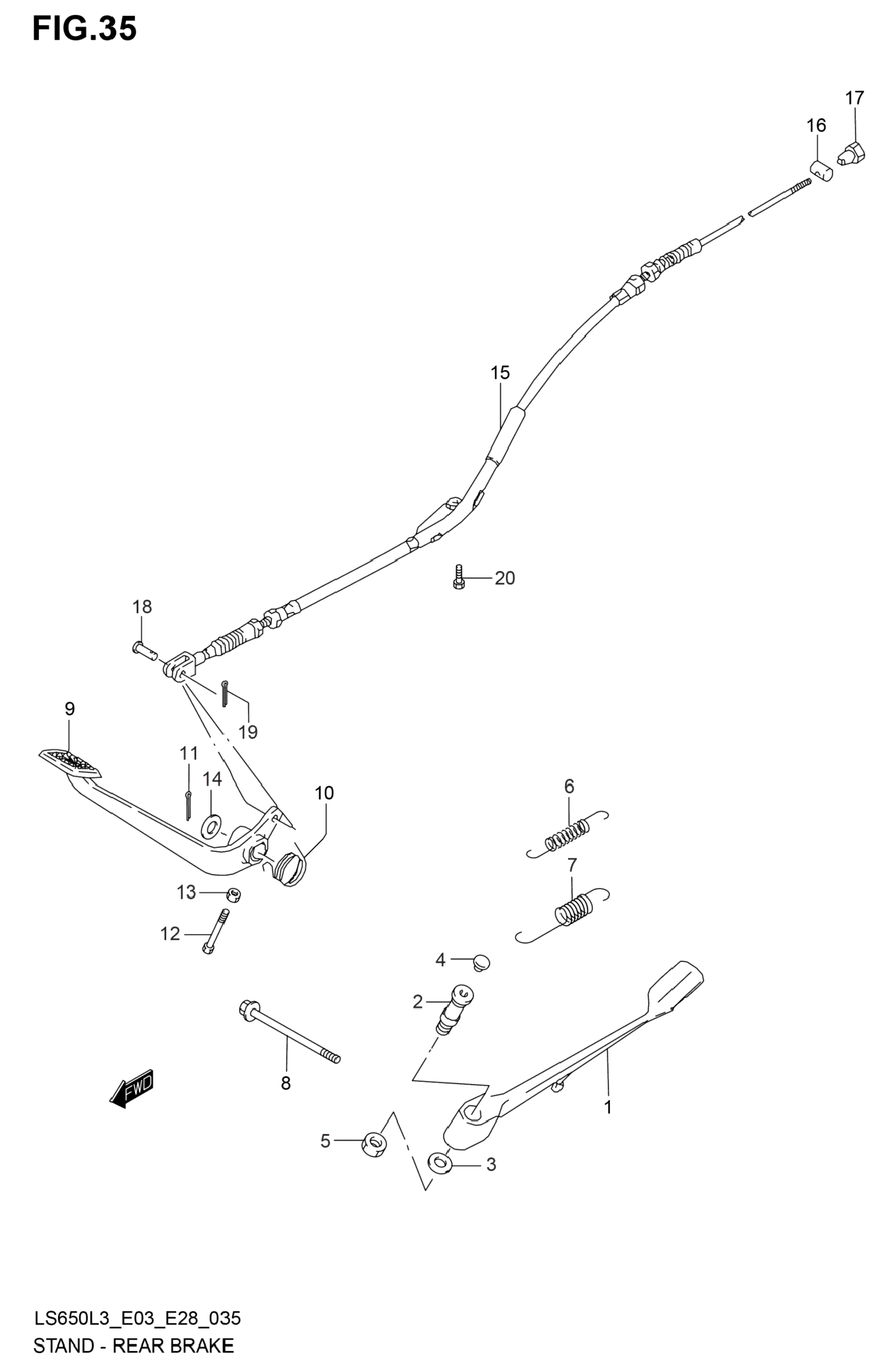 FIG.35

17
16
15
20
18
19
9
11
14
10
6
7
13
12
4
2
8
FWD
1
5
3

LS650L3_E03_E28_035
STAND - REAR BRAKE