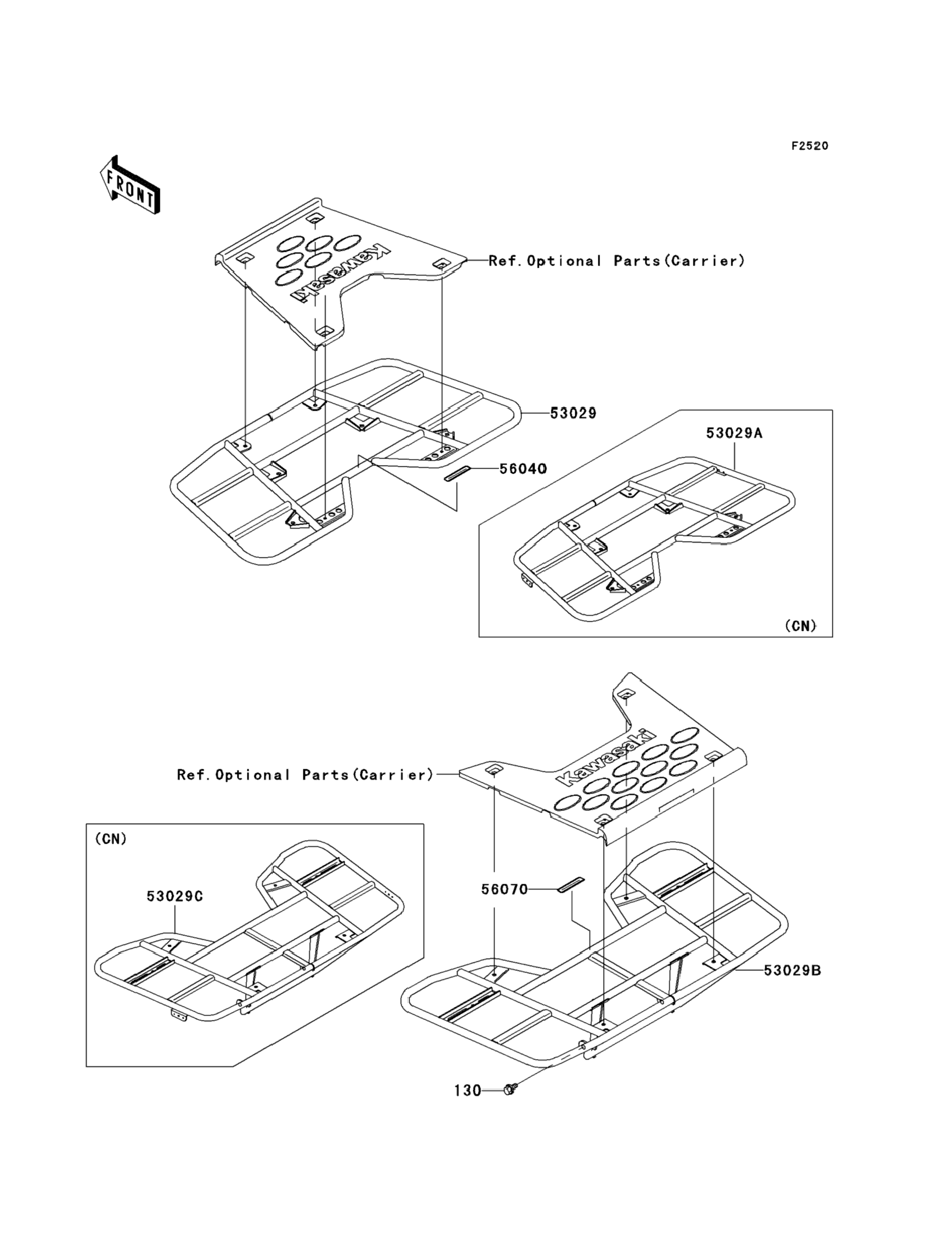 F2520

FRONT

Kawasaki

Ref.Optional Parts(Carrier)

53029

56040

53029A

(CN)

Kawasaki

Ref.Optional Parts(Carrier)

(CN)

53029C

56070

53029B

130