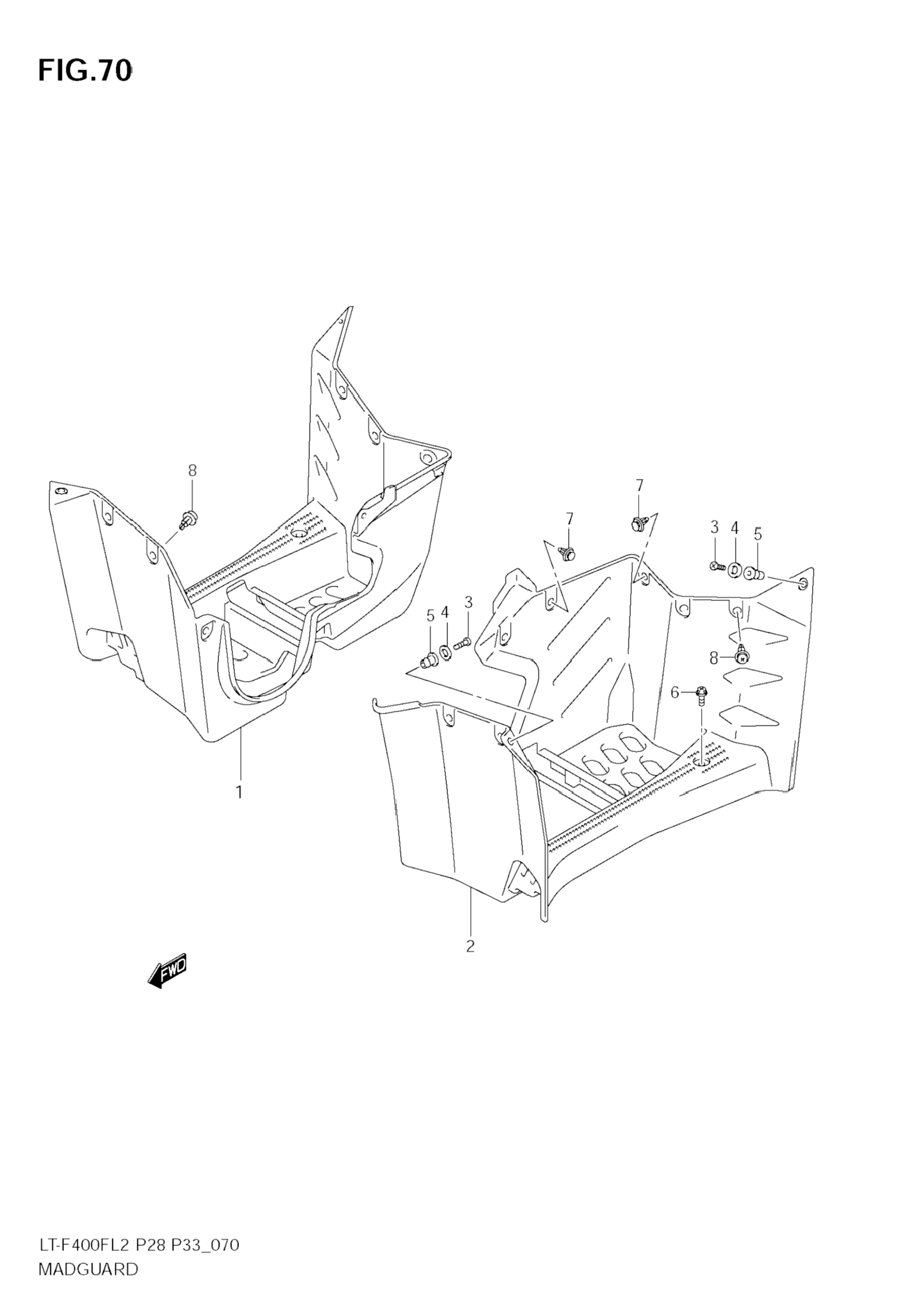 FIG.70

8
7
7
3
4
5
5
4
3
8
6
1
2
FWD

LT-F400FL2 P28 P33_070
MADGUARD