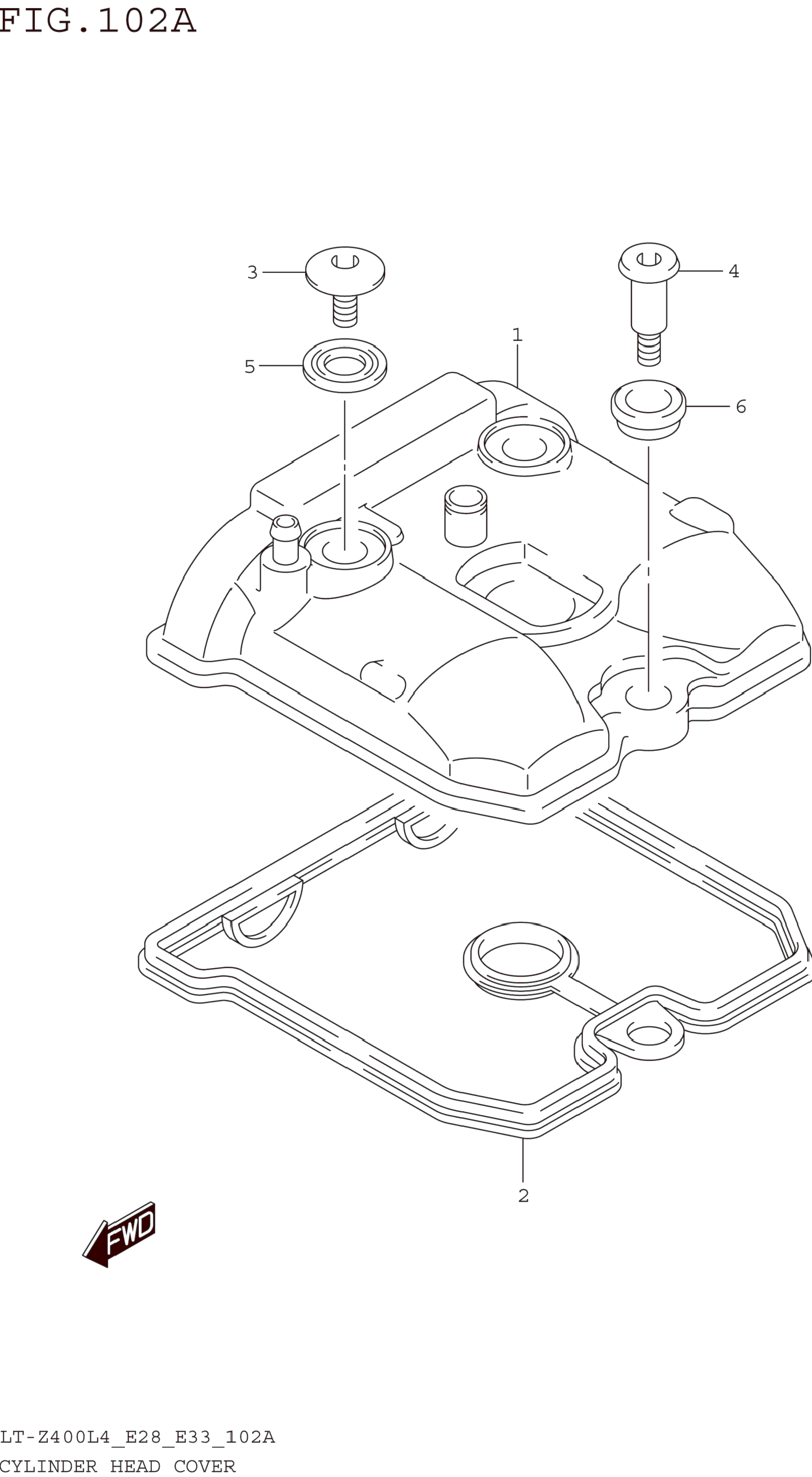 FIG.102A

3

4

1

5

6

2

FWD

LT-Z400L4_E28_E33_102A
CYLINDER HEAD COVER