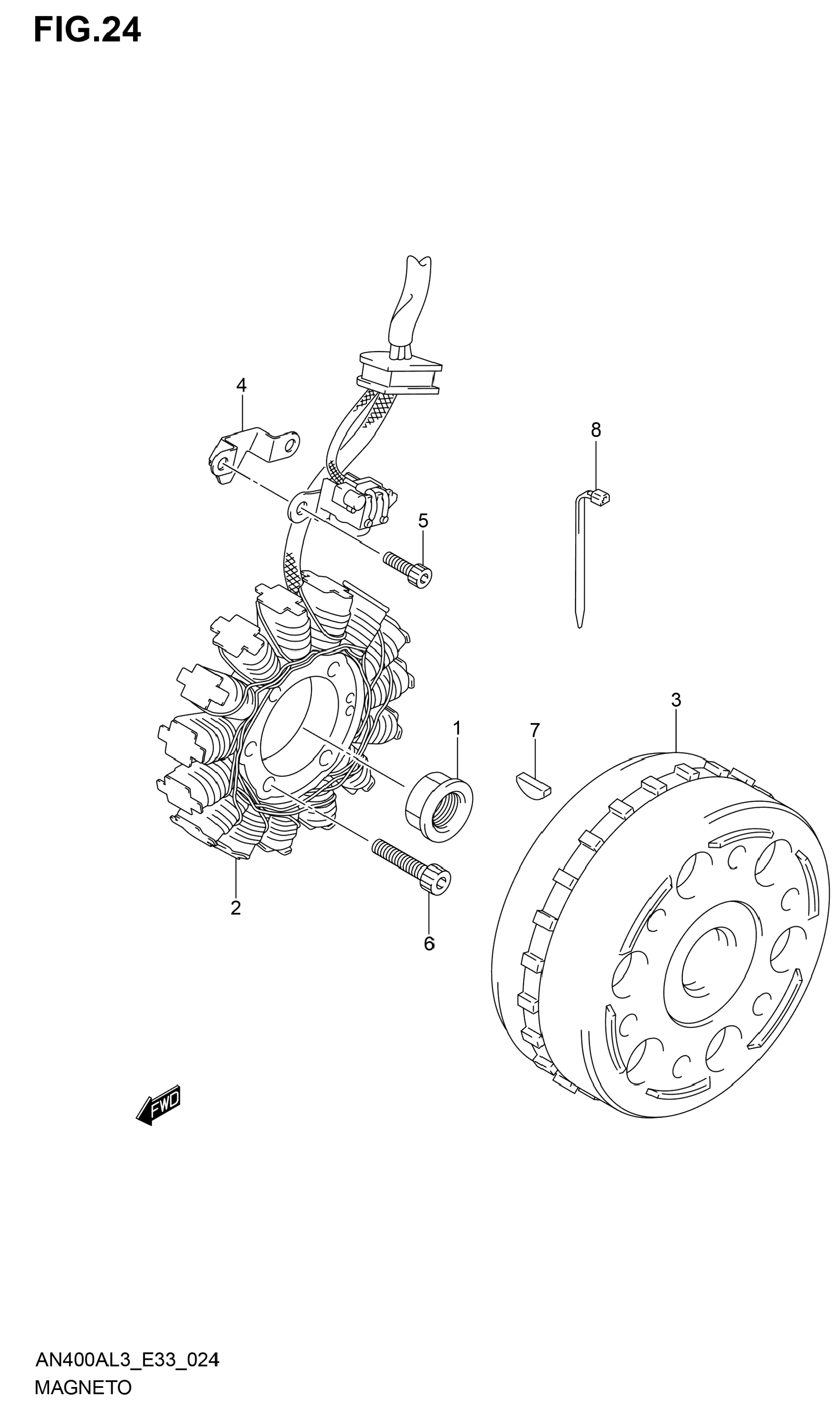 FIG.24

4

8

5

3

1

7

2

6

FWD

AN400AL3_E33_024
MAGNETO