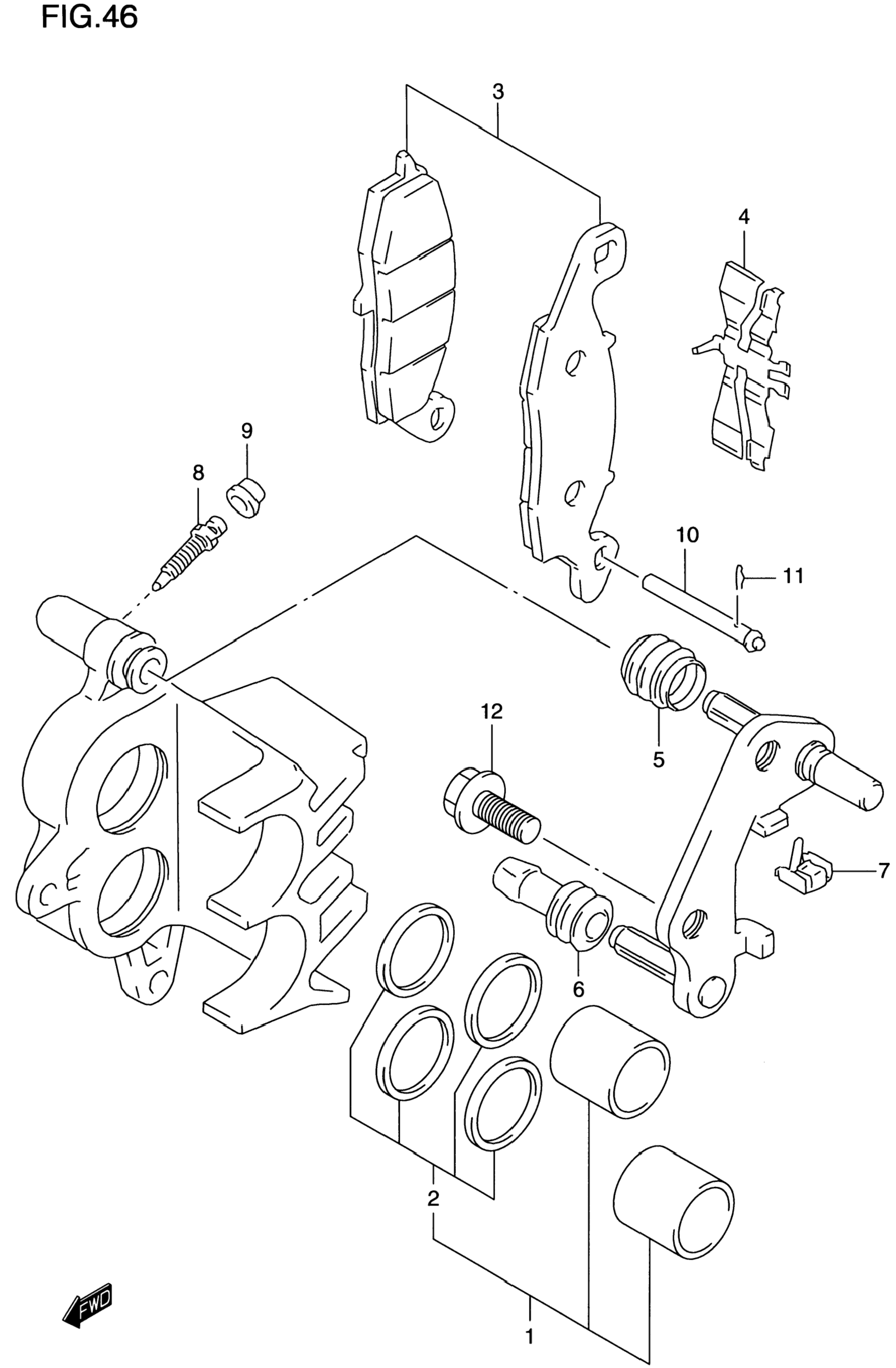 FIG.46

3

4

9

8

10

11

12

5

7

6

2

FWD

1