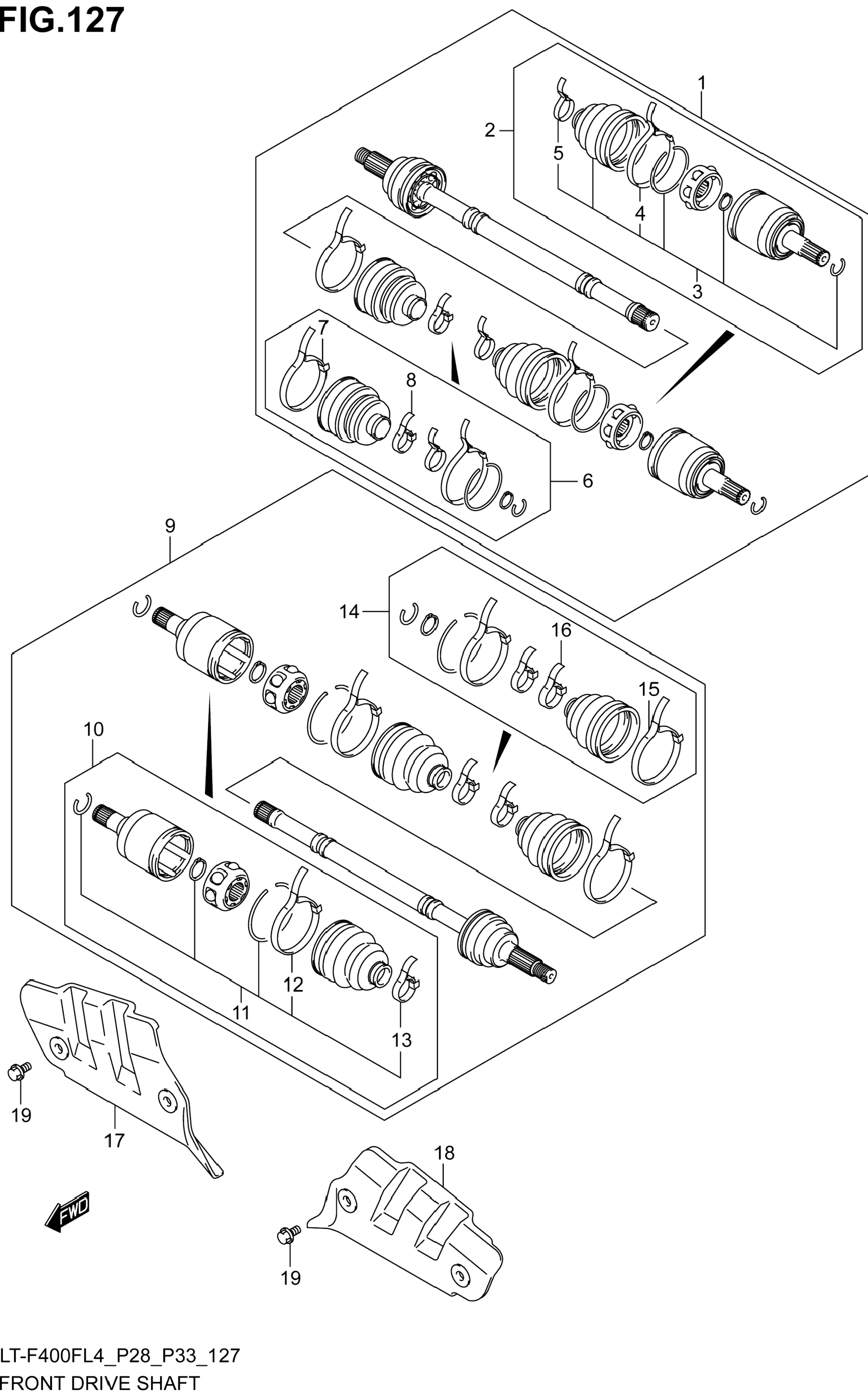 FIG.127

1
2
5
4
3
7
8
6
9
14
16
15
10
12
11
13
19
17
18
FWD
19

LT-F400FL4_P28_P33_127
FRONT DRIVE SHAFT