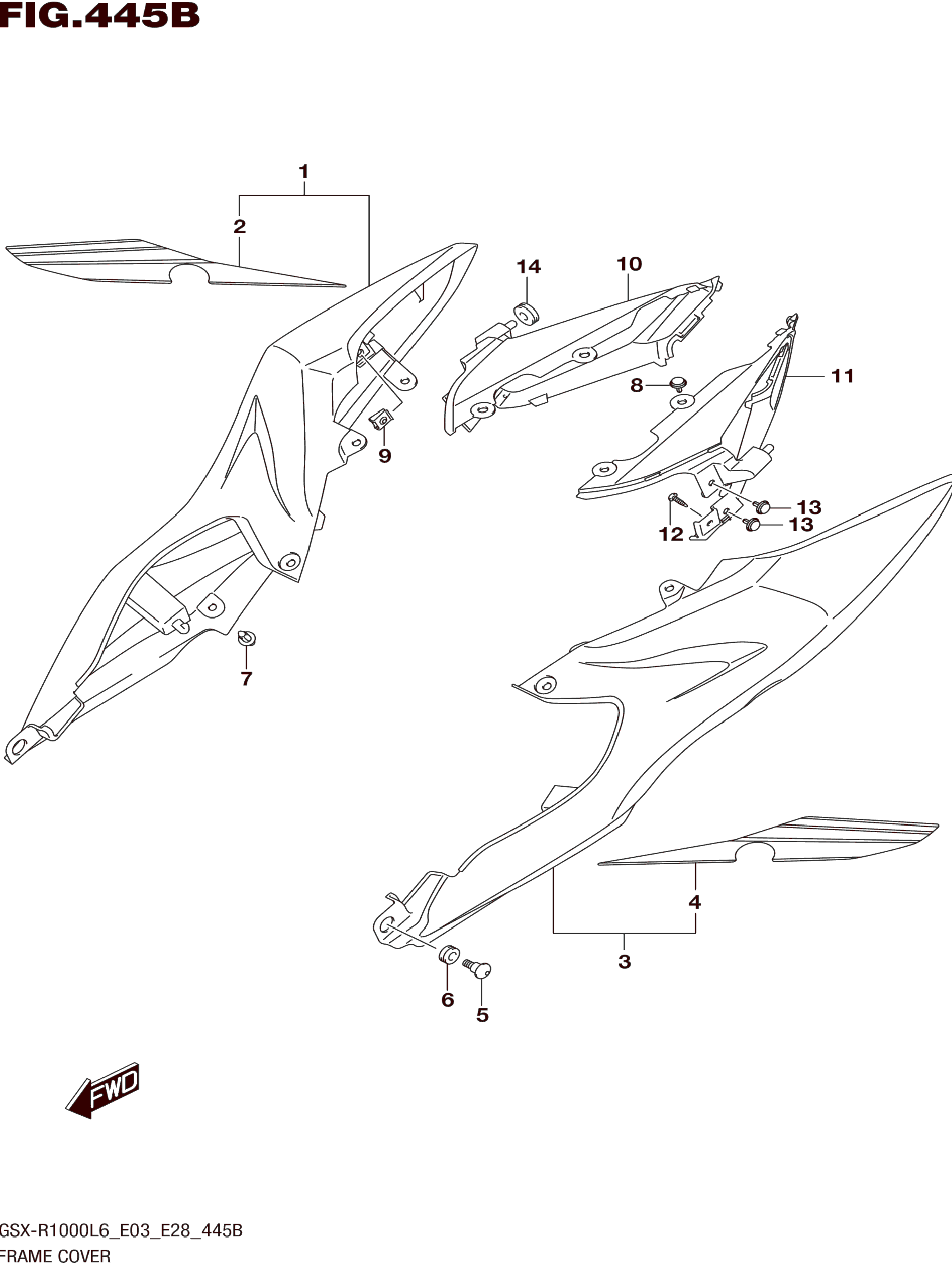 FIG.445B

1
2
14
10
8
11
9
13
13
12
7
4
3
6
5

FWD

GSX-R1000L6_E03_E28_445B
FRAME COVER