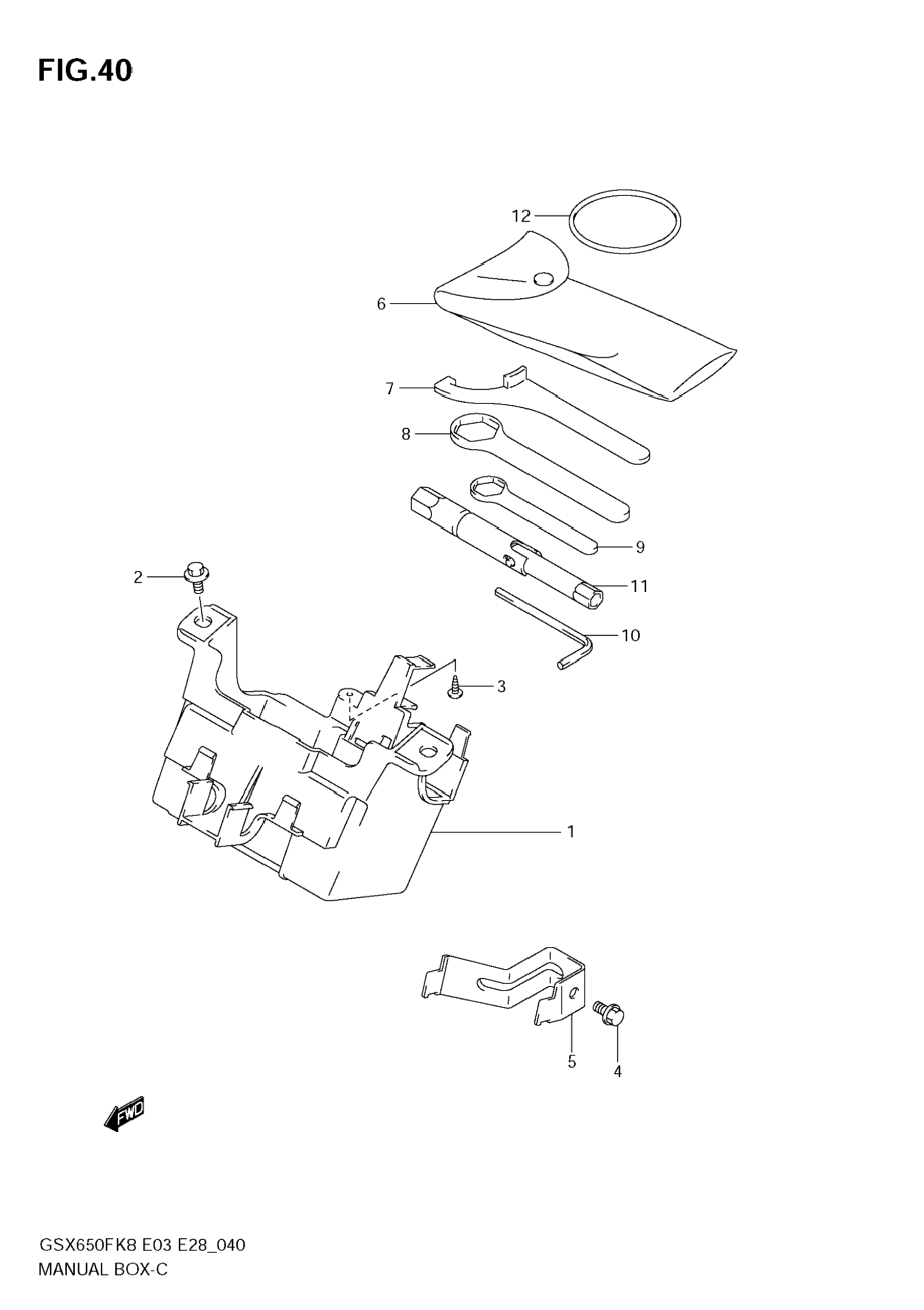 FIG.40

12

6

7

8

9

2

11

10

3

1

5

4

FWD

GSX650FK8 E03 E28_040
MANUAL BOX-C