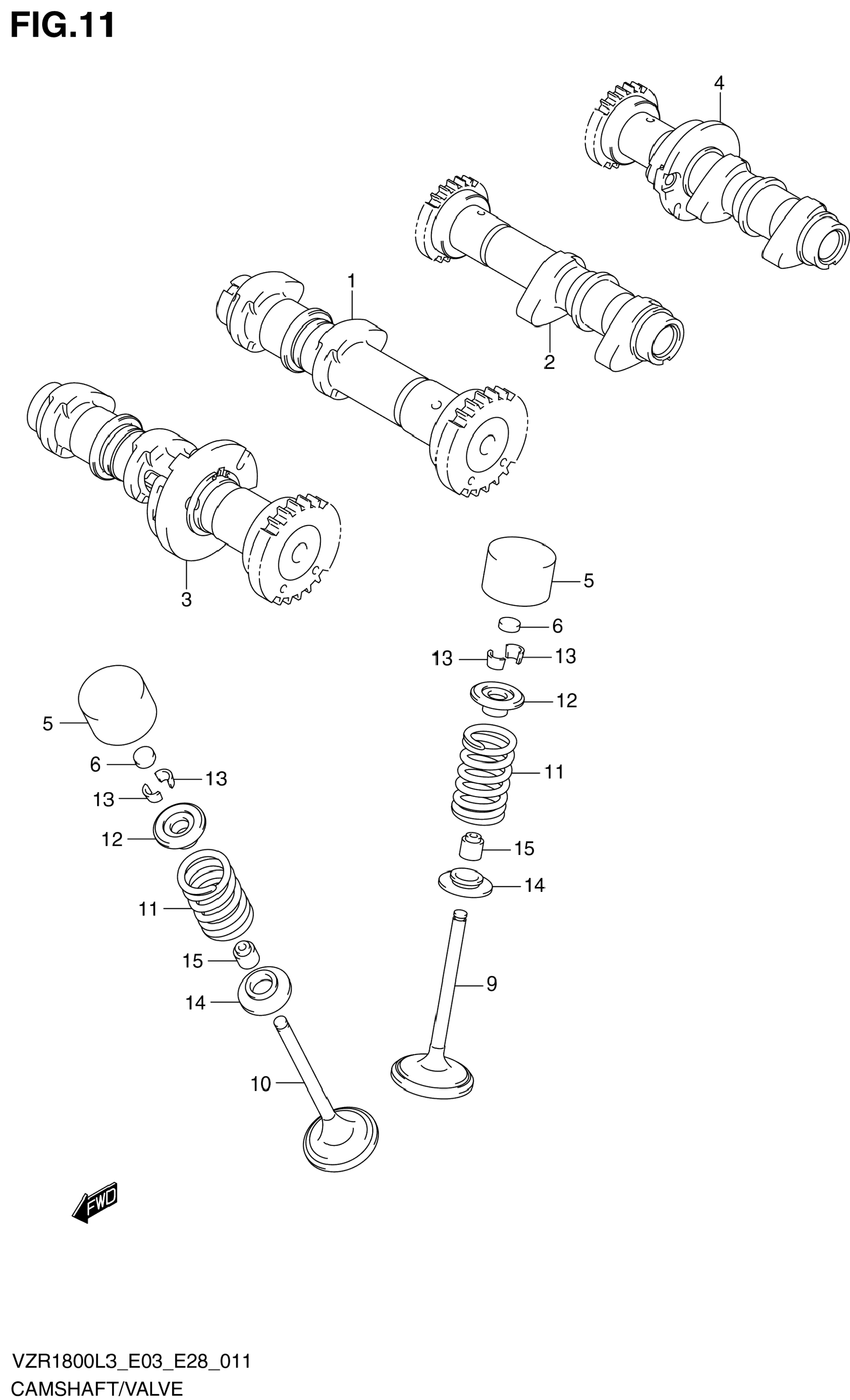 FIG.11

4

1

2

3

5

6

13

13

12

11

15

14

9

5

6

13

13

12

11

15

14

10

FWD

VZR1800L3_E03_E28_011
CAMSHAFT/VALVE