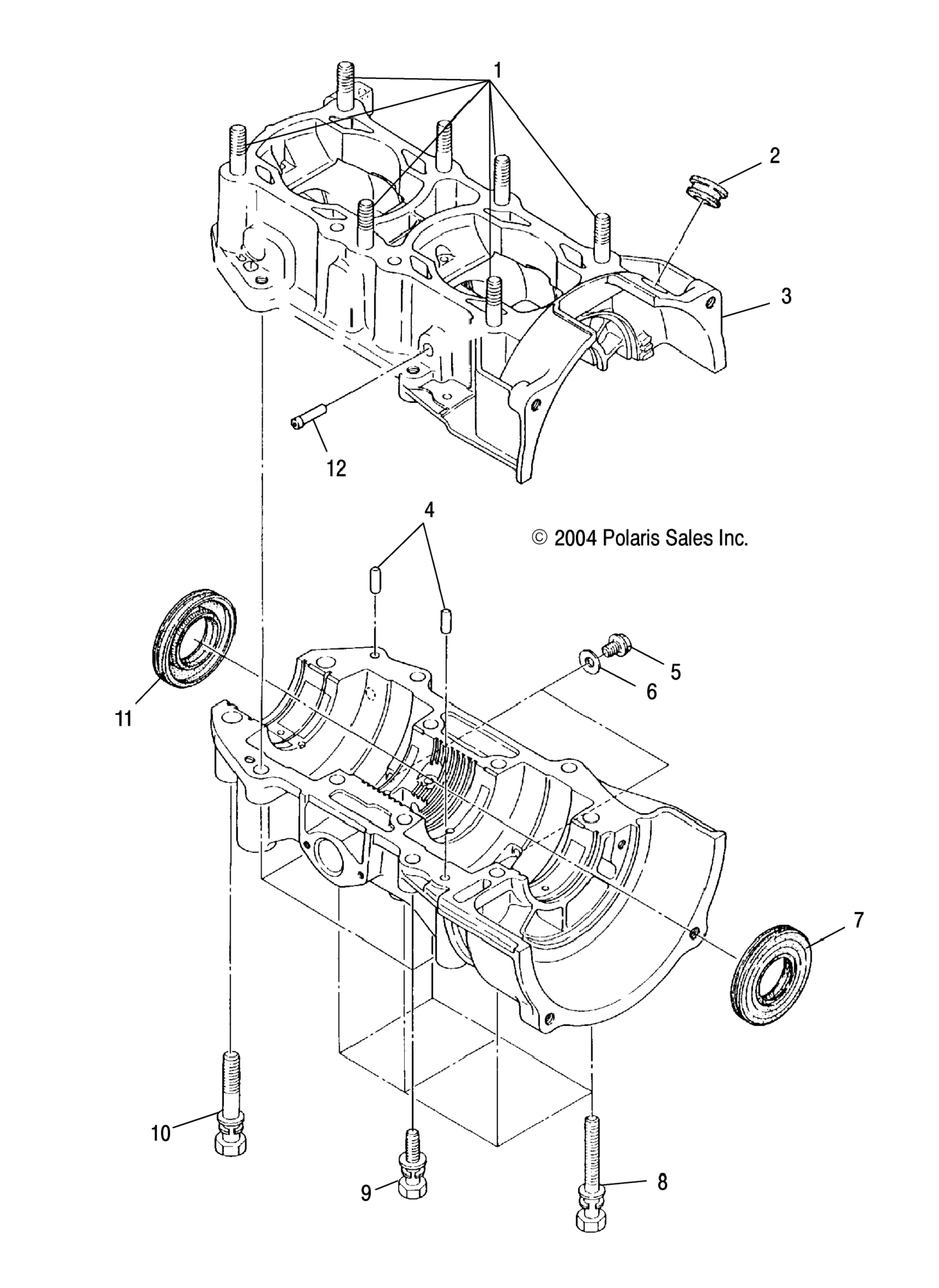 1
2
3
12
4
© 2004 Polaris Sales Inc.
5
6
11
7
10
9
8