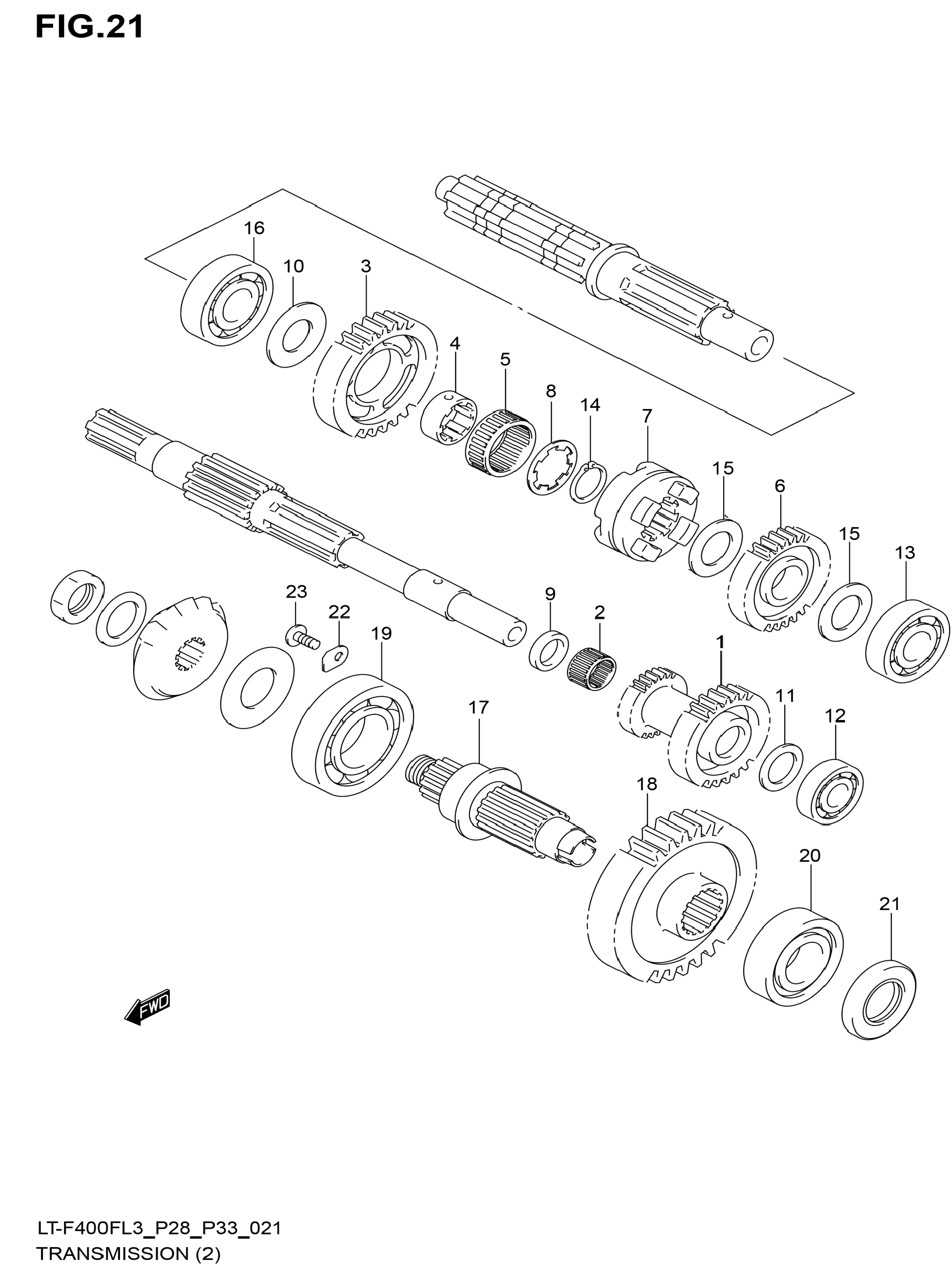 FIG.21

16
10
3
4
5
8
14
7
15
6
15
13
23
22
19
9
2
1
11
12
17
18
20
21

FWD

LT-F400FL3_P28_P33_021
TRANSMISSION (2)