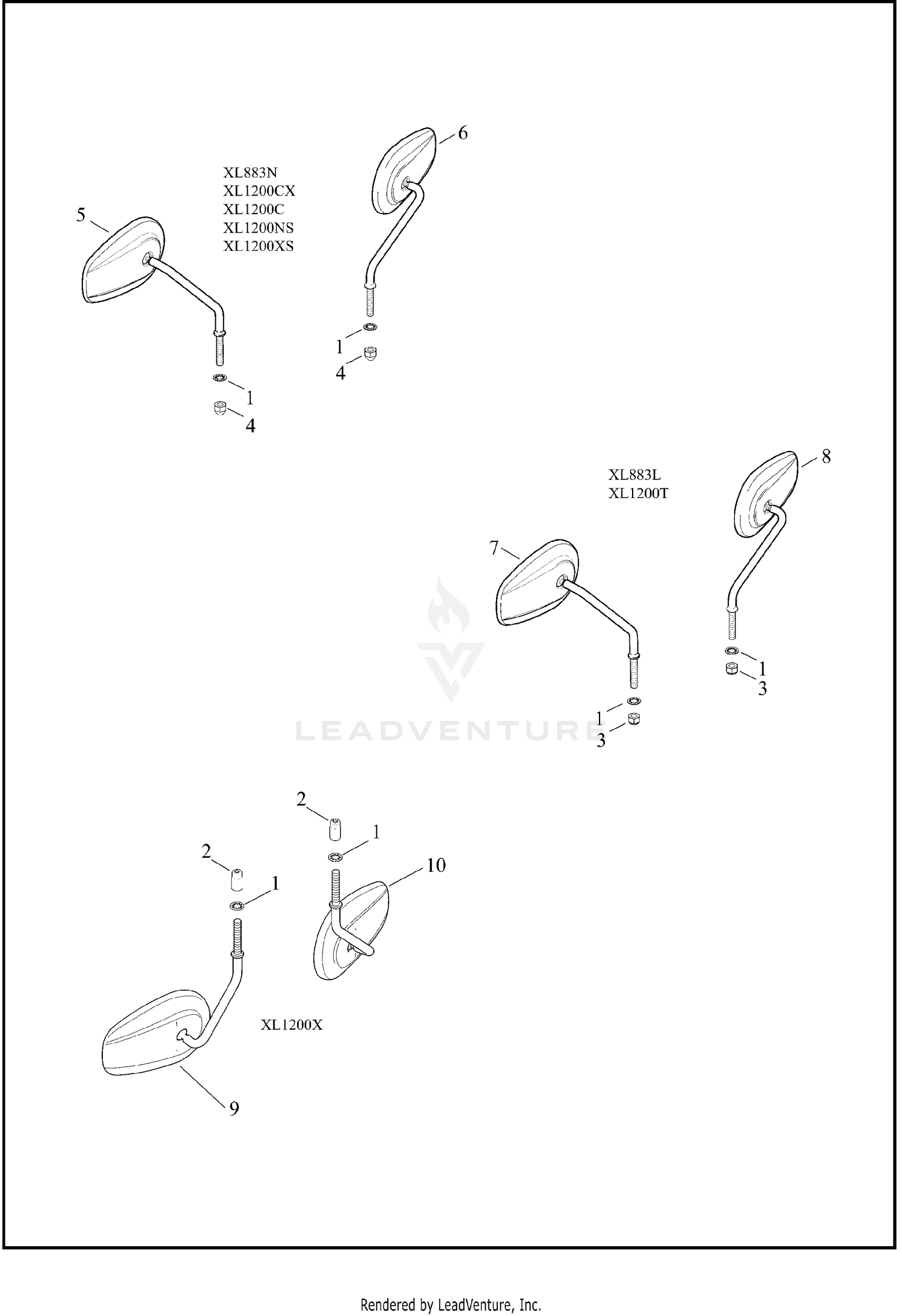 6

XL883N
XL1200CX
XL1200C
XL1200NS
XL1200XS

5

1
4

1
4

8

XL883L
XL1200T

7

1
3

1
3

LEADVENTURE

2
1

2
1

10

XL1200X

9

Rendered by LeadVenture, Inc.